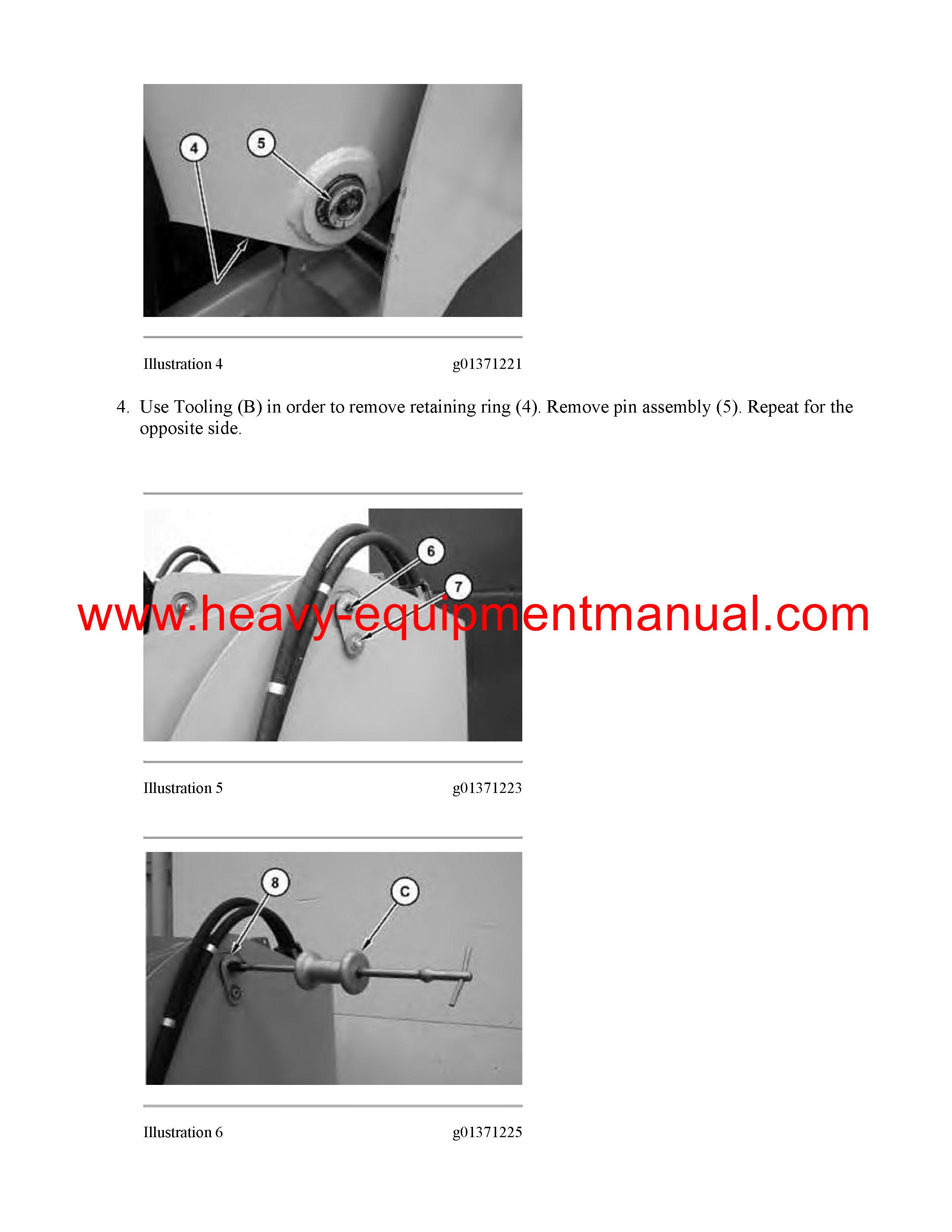 4

5

Illustration 4 g01371221

4. Use Tooling (B) in order to remove retaining ring (4). Remove pin assembly (5). Repeat for the opposite side.

6

7

www.heavy-equipmentmanual.com

Illustration 5 g01371223

8

C

Illustration 6 g01371225