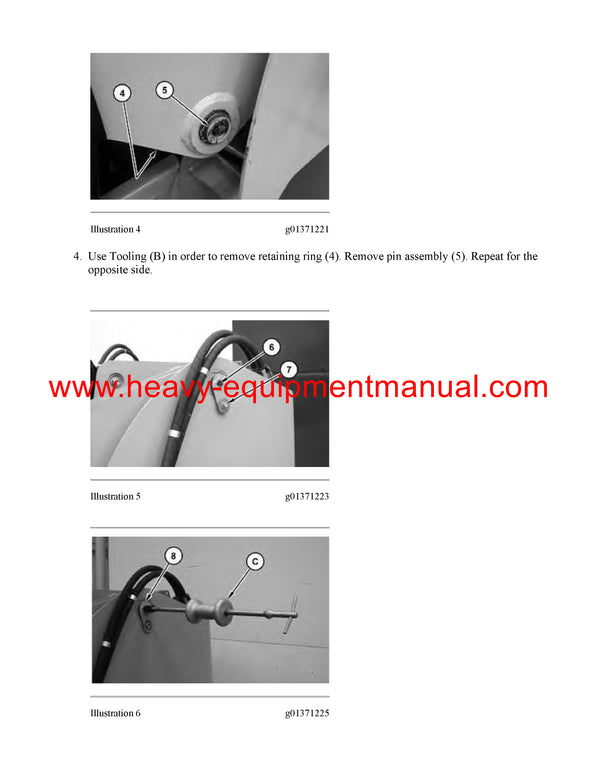 4

5

Illustration 4

g01371221

4. Use Tooling (B) in order to remove retaining ring (4). Remove pin assembly (5). Repeat for the opposite side.

6

7

www.heavy-equipmentmanual.com

Illustration 5

g01371223

8

C

Illustration 6

g01371225