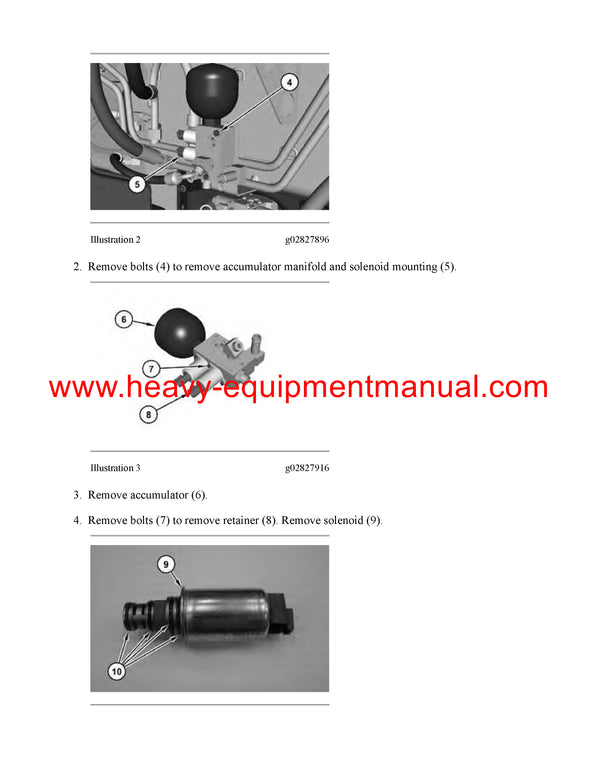 4

5

Illustration 2 g02827896

2. Remove bolts (4) to remove accumulator manifold and solenoid mounting (5).

6

7

8

www.heavy-equipmentmanual.com

Illustration 3 g02827916

3. Remove accumulator (6).

4. Remove bolts (7) to remove retainer (8). Remove solenoid (9).

9

10