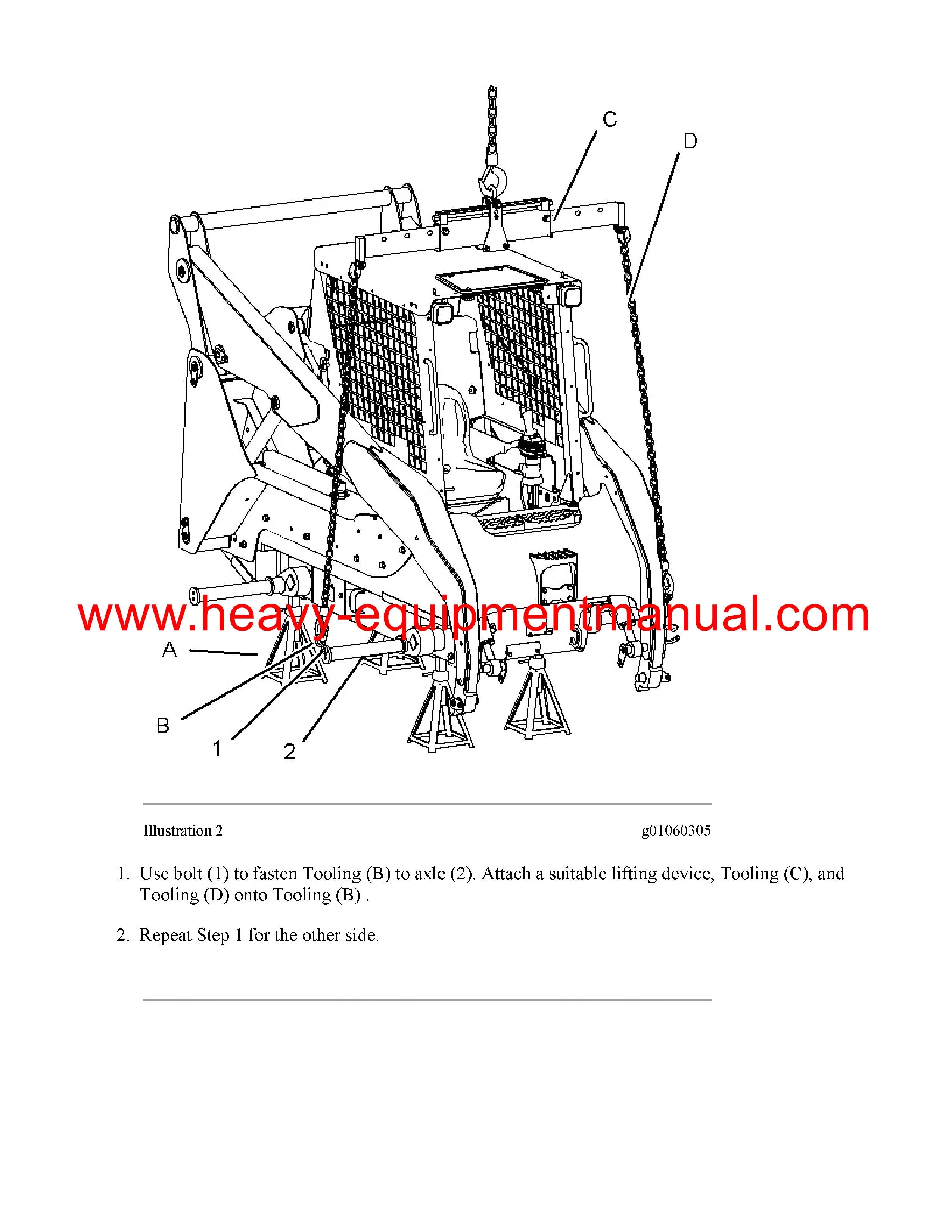 C
D
www.heavy-equipmentmanual.com
A
B
1
2

Illustration 2 g01060305

1. Use bolt (1) to fasten Tooling (B) to axle (2). Attach a suitable lifting device, Tooling (C), and Tooling (D) onto Tooling (B) .

2. Repeat Step 1 for the other side.