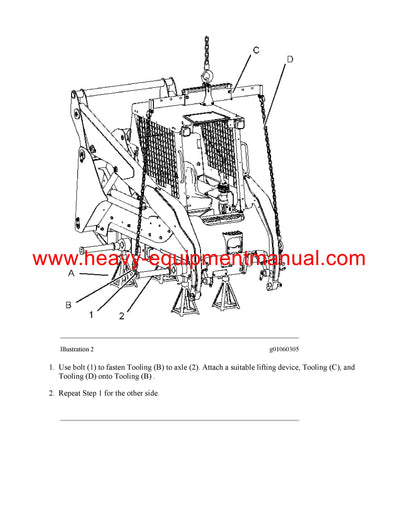 C

D

www.heavy-equipmentmanual.com

A

B

1

2

Illustration 2

g01060305

1. Use bolt (1) to fasten Tooling (B) to axle (2). Attach a suitable lifting device, Tooling (C), and Tooling (D) onto Tooling (B) .

2. Repeat Step 1 for the other side.