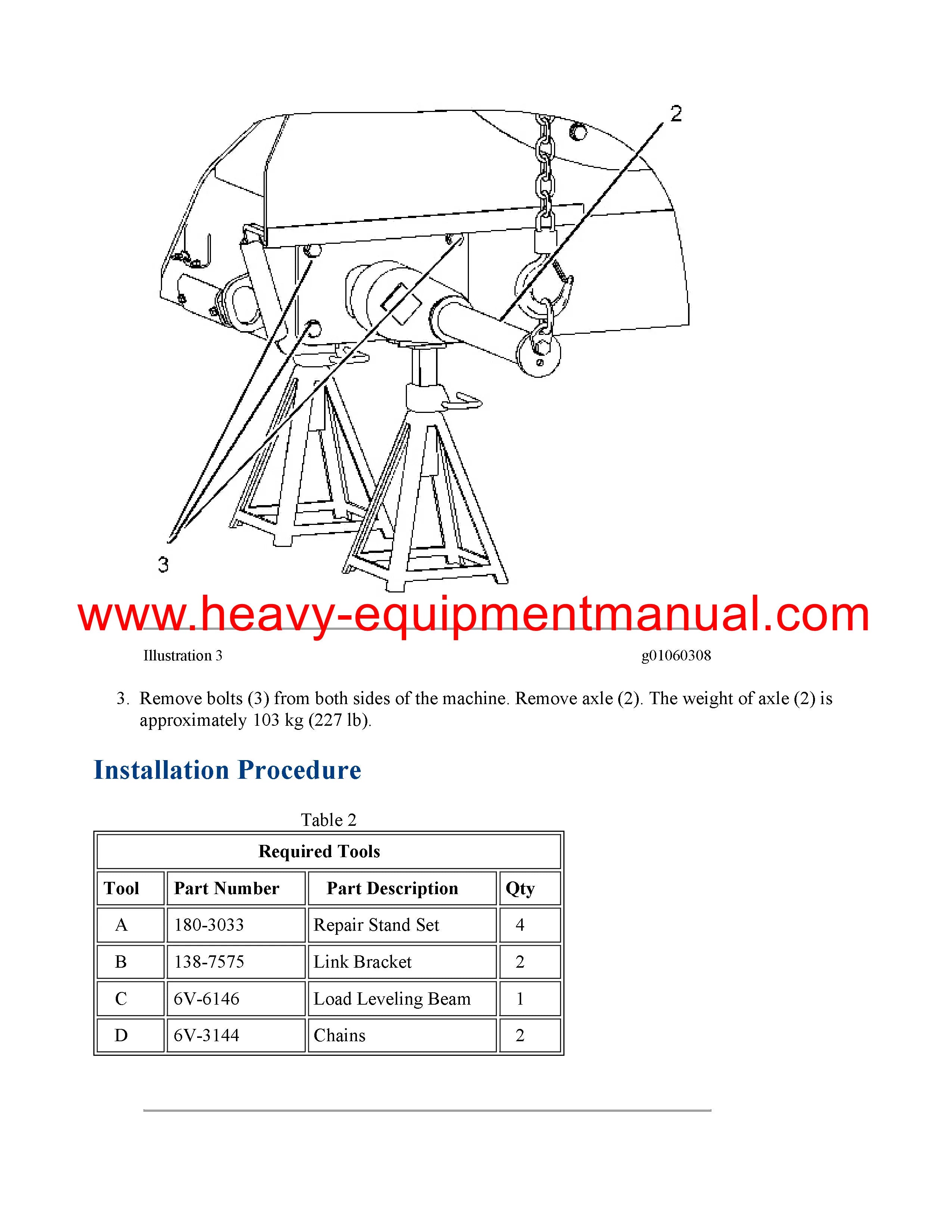 2

3

www.heavy-equipmentmanual.com

Illustration 3 g01060308

3. Remove bolts (3) from both sides of the machine. Remove axle (2). The weight of axle (2) is approximately 103 kg (227 lb).

Installation Procedure

Table 2

| Required Tools | | | |
|---|---|---|---|
| Tool | Part Number | Part Description | Qty |
| A | 180-3033 | Repair Stand Set | 4 |
| B | 138-7575 | Link Bracket | 2 |
| C | 6V-6146 | Load Leveling Beam | 1 |
| D | 6V-3144 | Chains | 2 |