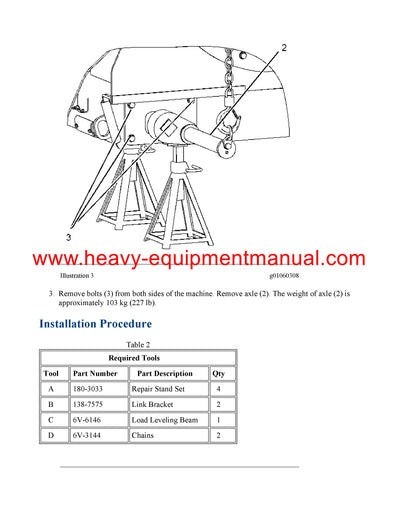 2

3

www.heavy-equipmentmanual.com

Illustration 3

g01060308

3. Remove bolts (3) from both sides of the machine. Remove axle (2). The weight of axle (2) is approximately 103 kg (227 lb).

Installation Procedure

Table 2

| Required Tools | | | |
|---|---|---|---|
| Tool | Part Number | Part Description | Qty |
| A | 180-3033 | Repair Stand Set | 4 |
| B | 138-7575 | Link Bracket | 2 |
| C | 6V-6146 | Load Leveling Beam | 1 |
| D | 6V-3144 | Chains | 2 |