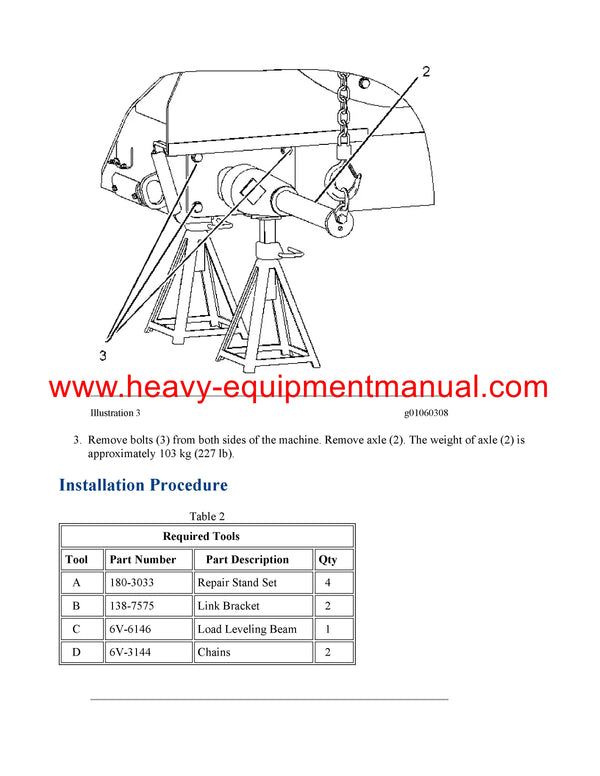 2

3

www.heavy-equipmentmanual.com

Illustration 3

g01060308

3. Remove bolts (3) from both sides of the machine. Remove axle (2). The weight of axle (2) is approximately 103 kg (227 lb).

Installation Procedure

Table 2

| Required Tools | | | |
|---|---|---|---|
| Tool | Part Number | Part Description | Qty |
| A | 180-3033 | Repair Stand Set | 4 |
| B | 138-7575 | Link Bracket | 2 |
| C | 6V-6146 | Load Leveling Beam | 1 |
| D | 6V-3144 | Chains | 2 |