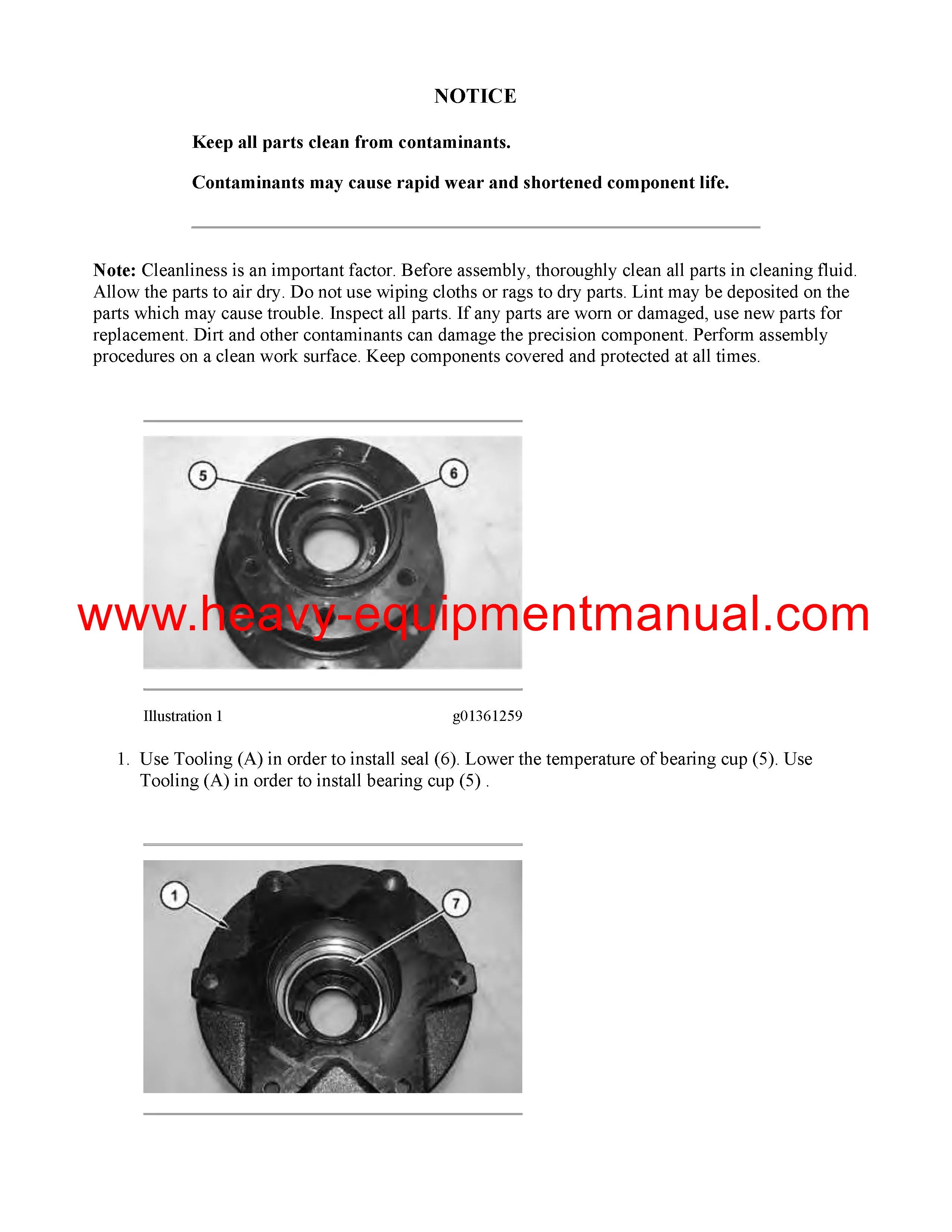 NOTICE

Keep all parts clean from contaminants.

Contaminants may cause rapid wear and shortened component life.

Note: Cleanliness is an important factor. Before assembly, thoroughly clean all parts in cleaning fluid. Allow the parts to air dry. Do not use wiping cloths or rags to dry parts. Lint may be deposited on the parts which may cause trouble. Inspect all parts. If any parts are worn or damaged, use new parts for replacement. Dirt and other contaminants can damage the precision component. Perform assembly procedures on a clean work surface. Keep components covered and protected at all times.

5
6

www.heavy-equipmentmanual.com

Illustration 1 g01361259

1. Use Tooling (A) in order to install seal (6). Lower the temperature of bearing cup (5). Use Tooling (A) in order to install bearing cup (5) .

1
7