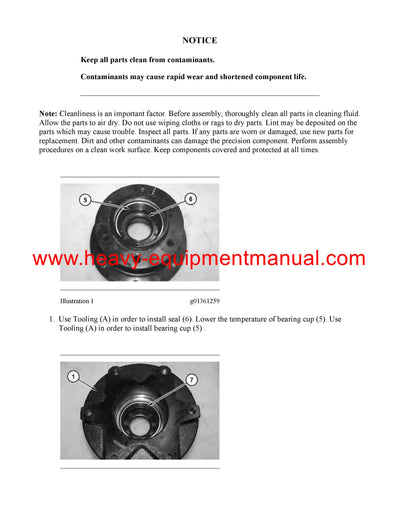 NOTICE

Keep all parts clean from contaminants.

Contaminants may cause rapid wear and shortened component life.

Note: Cleanliness is an important factor. Before assembly, thoroughly clean all parts in cleaning fluid. Allow the parts to air dry. Do not use wiping cloths or rags to dry parts. Lint may be deposited on the parts which may cause trouble. Inspect all parts. If any parts are worn or damaged, use new parts for replacement. Dirt and other contaminants can damage the precision component. Perform assembly procedures on a clean work surface. Keep components covered and protected at all times.

5

6

www.heavy-equipmentmanual.com

Illustration 1

g01361259

1. Use Tooling (A) in order to install seal (6). Lower the temperature of bearing cup (5). Use Tooling (A) in order to install bearing cup (5) .

1

7