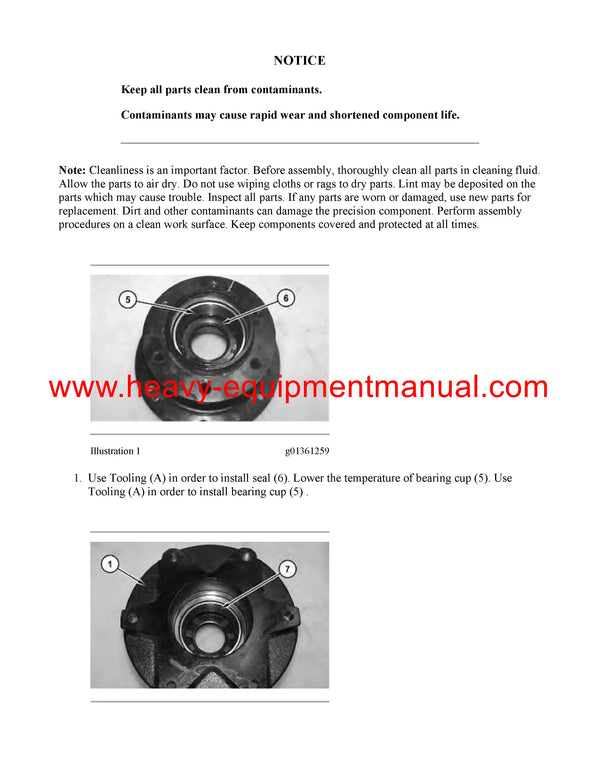 NOTICE

Keep all parts clean from contaminants.

Contaminants may cause rapid wear and shortened component life.

Note: Cleanliness is an important factor. Before assembly, thoroughly clean all parts in cleaning fluid. Allow the parts to air dry. Do not use wiping cloths or rags to dry parts. Lint may be deposited on the parts which may cause trouble. Inspect all parts. If any parts are worn or damaged, use new parts for replacement. Dirt and other contaminants can damage the precision component. Perform assembly procedures on a clean work surface. Keep components covered and protected at all times.

5

6

www.heavy-equipmentmanual.com

Illustration 1 g01361259

1. Use Tooling (A) in order to install seal (6). Lower the temperature of bearing cup (5). Use Tooling (A) in order to install bearing cup (5) .

1

7