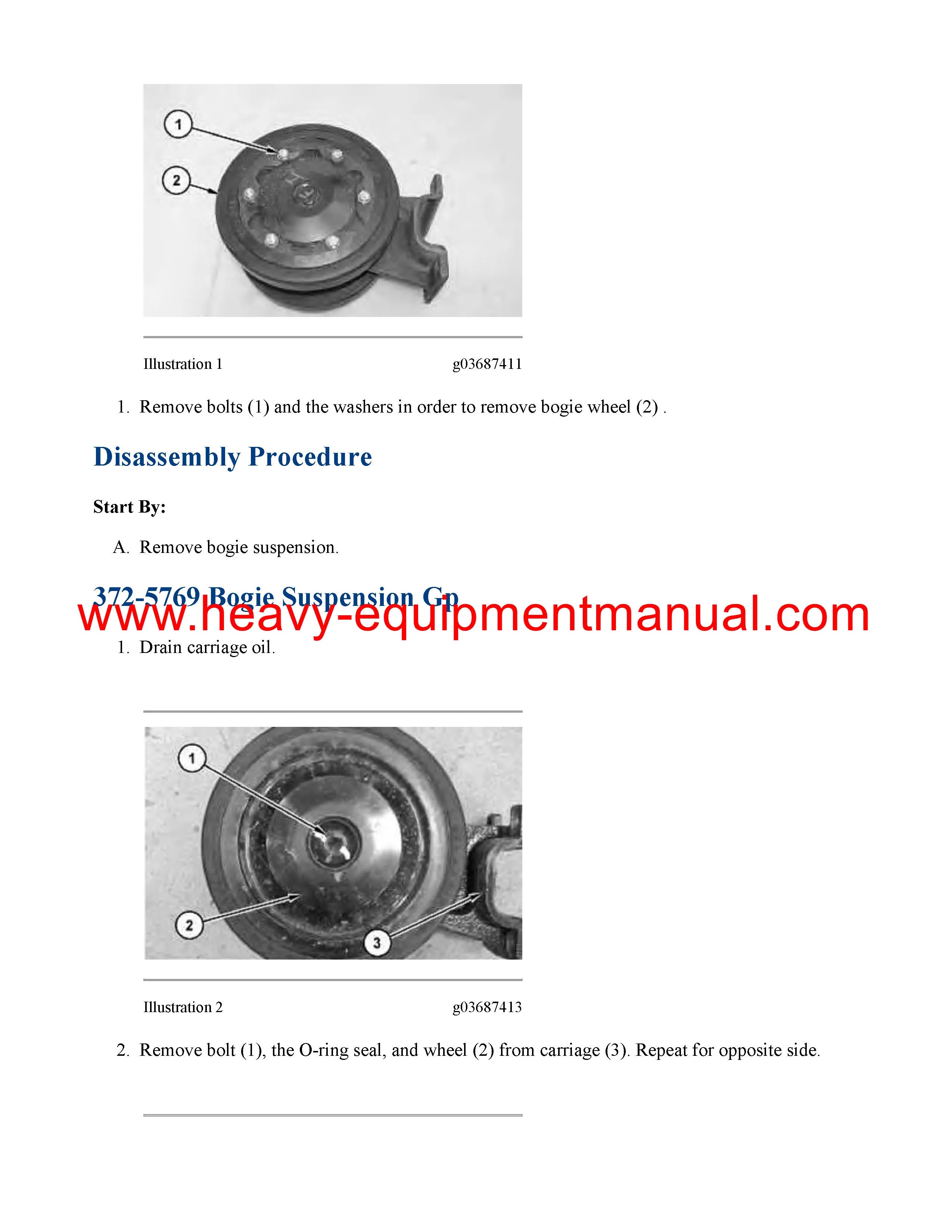 1

2

Illustration 1 g03687411

1. Remove bolts (1) and the washers in order to remove bogie wheel (2) .

Disassembly Procedure

Start By:

A. Remove bogie suspension.

372-5769 Bogie Suspension Gp

www.heavy-equipmentmanual.com

1. Drain carriage oil.

1

2

3

Illustration 2 g03687413

2. Remove bolt (1), the O-ring seal, and wheel (2) from carriage (3). Repeat for opposite side.