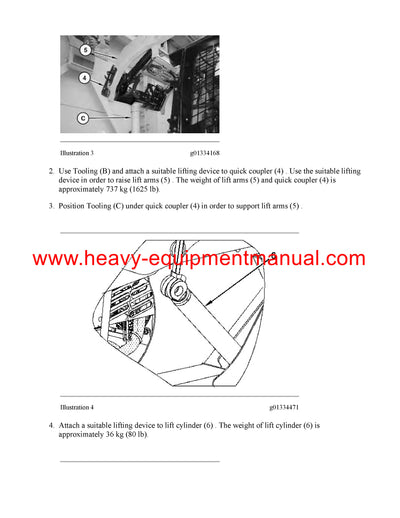 5

4

C

Illustration 3 g01334168

2. Use Tooling (B) and attach a suitable lifting device to quick coupler (4) . Use the suitable lifting device in order to raise lift arms (5) . The weight of lift arms (5) and quick coupler (4) is approximately 737 kg (1625 lb).

3. Position Tooling (C) under quick coupler (4) in order to support lift arms (5) .

www.heavy-equipmentmanual.com

Illustration 4 g01334471

4. Attach a suitable lifting device to lift cylinder (6) . The weight of lift cylinder (6) is approximately 36 kg (80 lb).