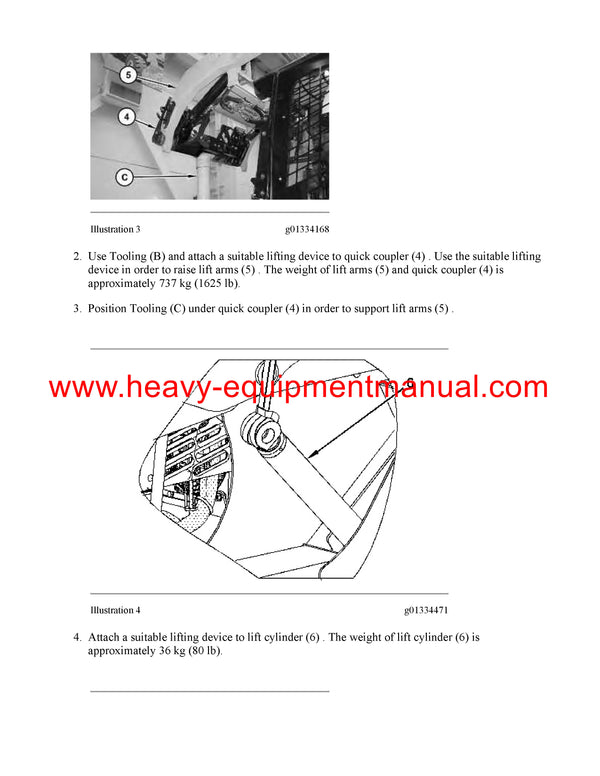 5

4

C

Illustration 3 g01334168

2. Use Tooling (B) and attach a suitable lifting device to quick coupler (4) . Use the suitable lifting device in order to raise lift arms (5) . The weight of lift arms (5) and quick coupler (4) is approximately 737 kg (1625 lb).

3. Position Tooling (C) under quick coupler (4) in order to support lift arms (5) .

www.heavy-equipmentmanual.com

6

Illustration 4 g01334471

4. Attach a suitable lifting device to lift cylinder (6) . The weight of lift cylinder (6) is approximately 36 kg (80 lb).