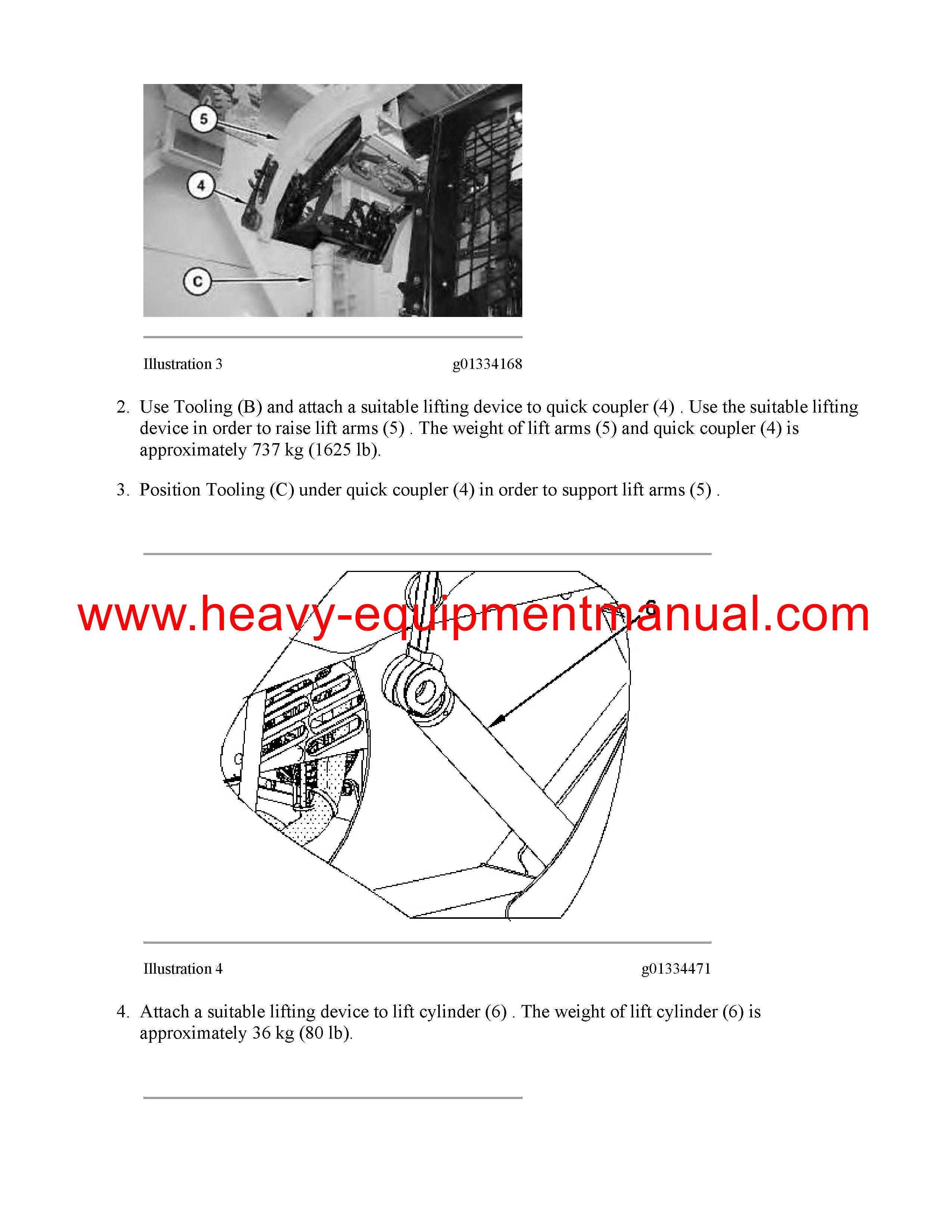 5

4

C

Illustration 3 g01334168

2. Use Tooling (B) and attach a suitable lifting device to quick coupler (4) . Use the suitable lifting device in order to raise lift arms (5) . The weight of lift arms (5) and quick coupler (4) is approximately 737 kg (1625 lb).

3. Position Tooling (C) under quick coupler (4) in order to support lift arms (5) .

www.heavy-equipmentmanual.com

6

Illustration 4 g01334471

4. Attach a suitable lifting device to lift cylinder (6) . The weight of lift cylinder (6) is approximately 36 kg (80 lb).