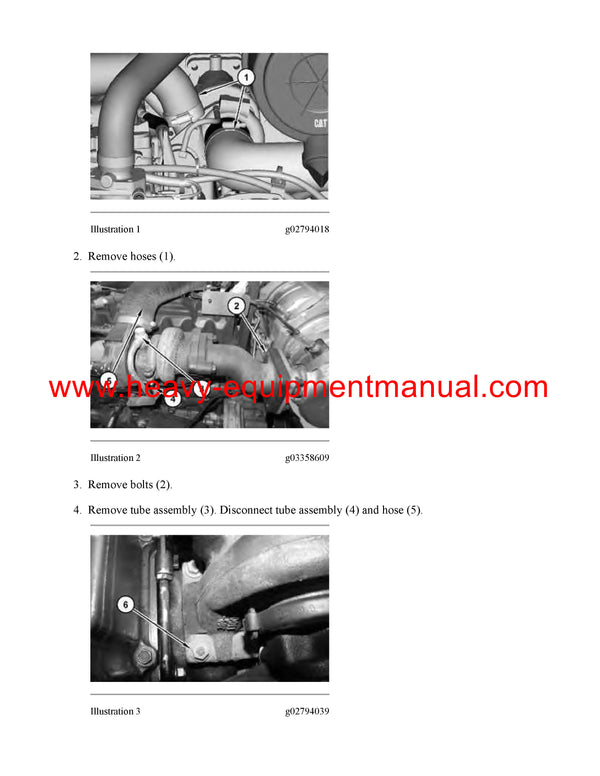 1

CAT

Illustration 1 g02794018

2. Remove hoses (1).

2

5

4

www.heavy-equipmentmanual.com

Illustration 2 g03358609

3. Remove bolts (2).

4. Remove tube assembly (3). Disconnect tube assembly (4) and hose (5).

6

Illustration 3 g02794039