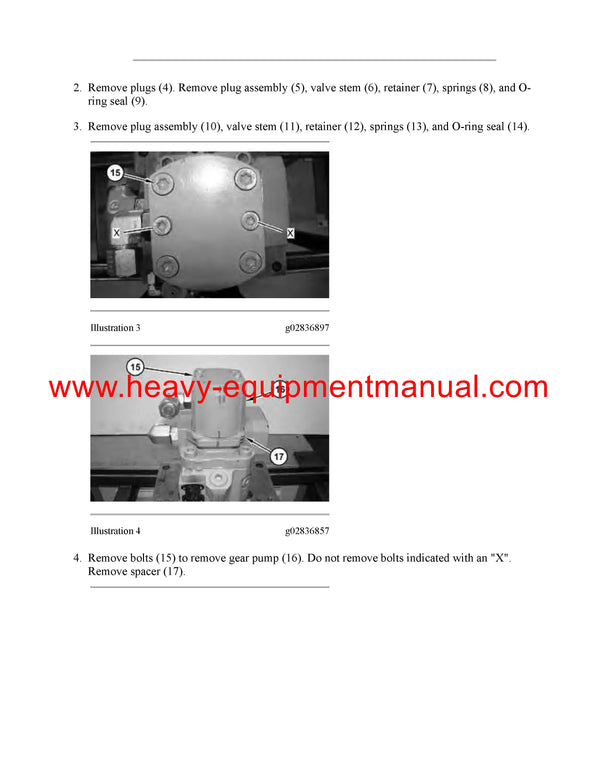 2. Remove plugs (4). Remove plug assembly (5), valve stem (6), retainer (7), springs (8), and O-ring seal (9).

3. Remove plug assembly (10), valve stem (11), retainer (12), springs (13), and O-ring seal (14).

15

X

X

Illustration 3 g02836897

15

16

17

www.heavy-equipmentmanual.com

Illustration 4 g02836857

4. Remove bolts (15) to remove gear pump (16). Do not remove bolts indicated with an "X". Remove spacer (17).