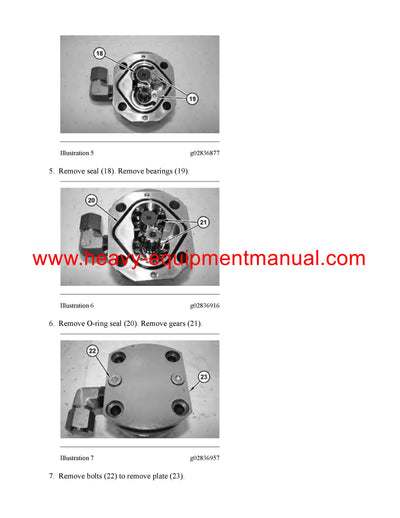 18

19

Illustration 5 g02836877

5. Remove seal (18). Remove bearings (19).

20

21

www.heavy-equipmentmanual.com

Illustration 6 g02836916

6. Remove O-ring seal (20). Remove gears (21).

22

23

Illustration 7 g02836957

7. Remove bolts (22) to remove plate (23).