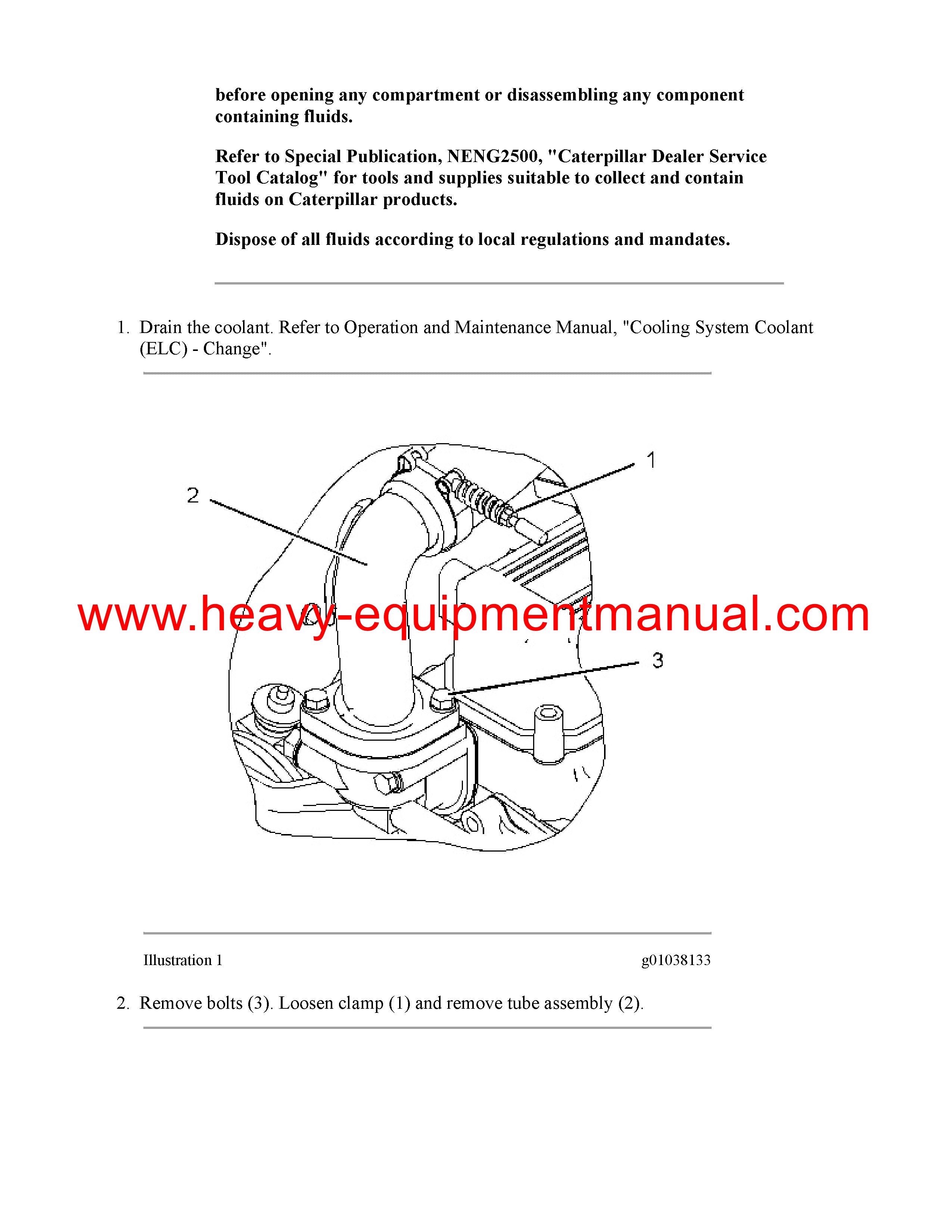 before opening any compartment or disassembling any component containing fluids.

Refer to Special Publication, NENG2500, "Caterpillar Dealer Service Tool Catalog" for tools and supplies suitable to collect and contain fluids on Caterpillar products.

Dispose of all fluids according to local regulations and mandates.

1. Drain the coolant. Refer to Operation and Maintenance Manual, "Cooling System Coolant (ELC) - Change".

1

2

www.heavy-equipmentmanual.com

3

Illustration 1

g01038133

2. Remove bolts (3). Loosen clamp (1) and remove tube assembly (2).