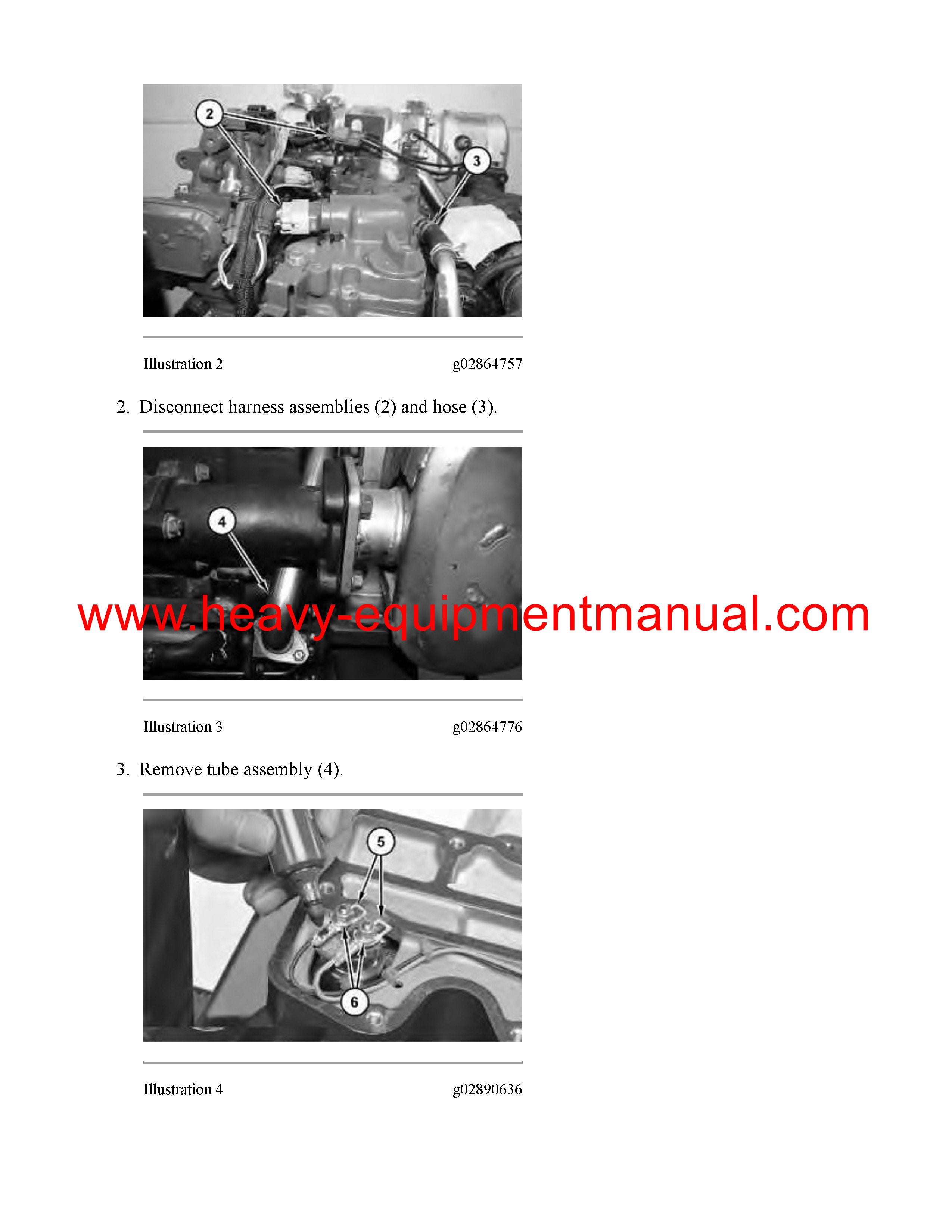 2

3

Illustration 2 g02864757

2. Disconnect harness assemblies (2) and hose (3).

4

www.heavy-equipmentmanual.com

Illustration 3 g02864776

3. Remove tube assembly (4).

5

6

Illustration 4 g02890636