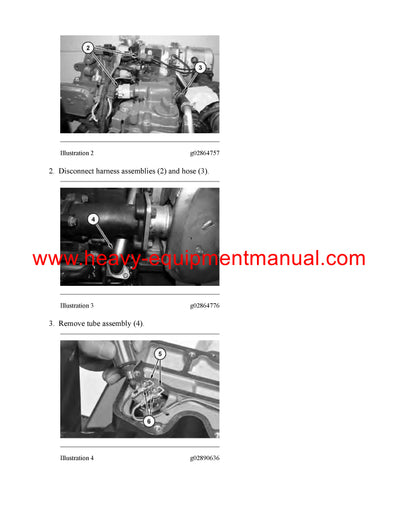 2

3

Illustration 2 g02864757

2. Disconnect harness assemblies (2) and hose (3).

4

www.heavy-equipmentmanual.com

Illustration 3 g02864776

3. Remove tube assembly (4).

5

6

Illustration 4 g02890636