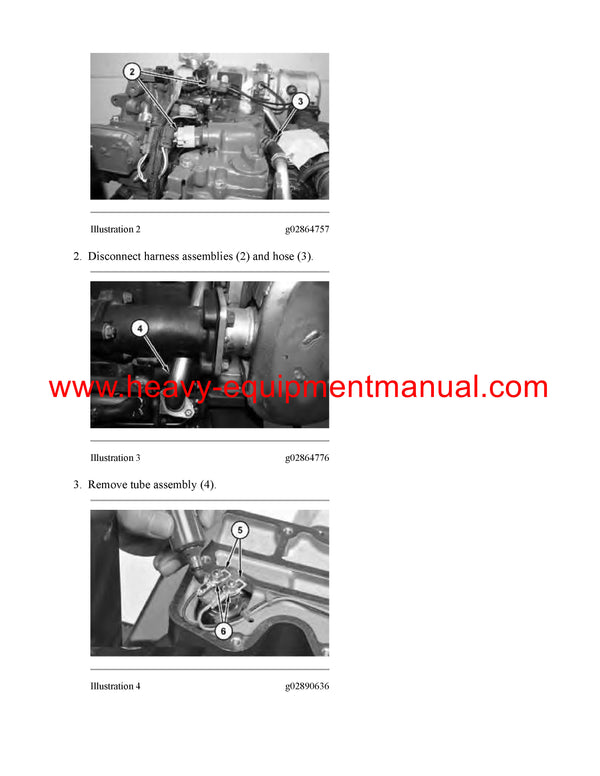 2

3

Illustration 2 g02864757

2. Disconnect harness assemblies (2) and hose (3).

4

www.heavy-equipmentmanual.com

Illustration 3 g02864776

3. Remove tube assembly (4).

5

6

Illustration 4 g02890636