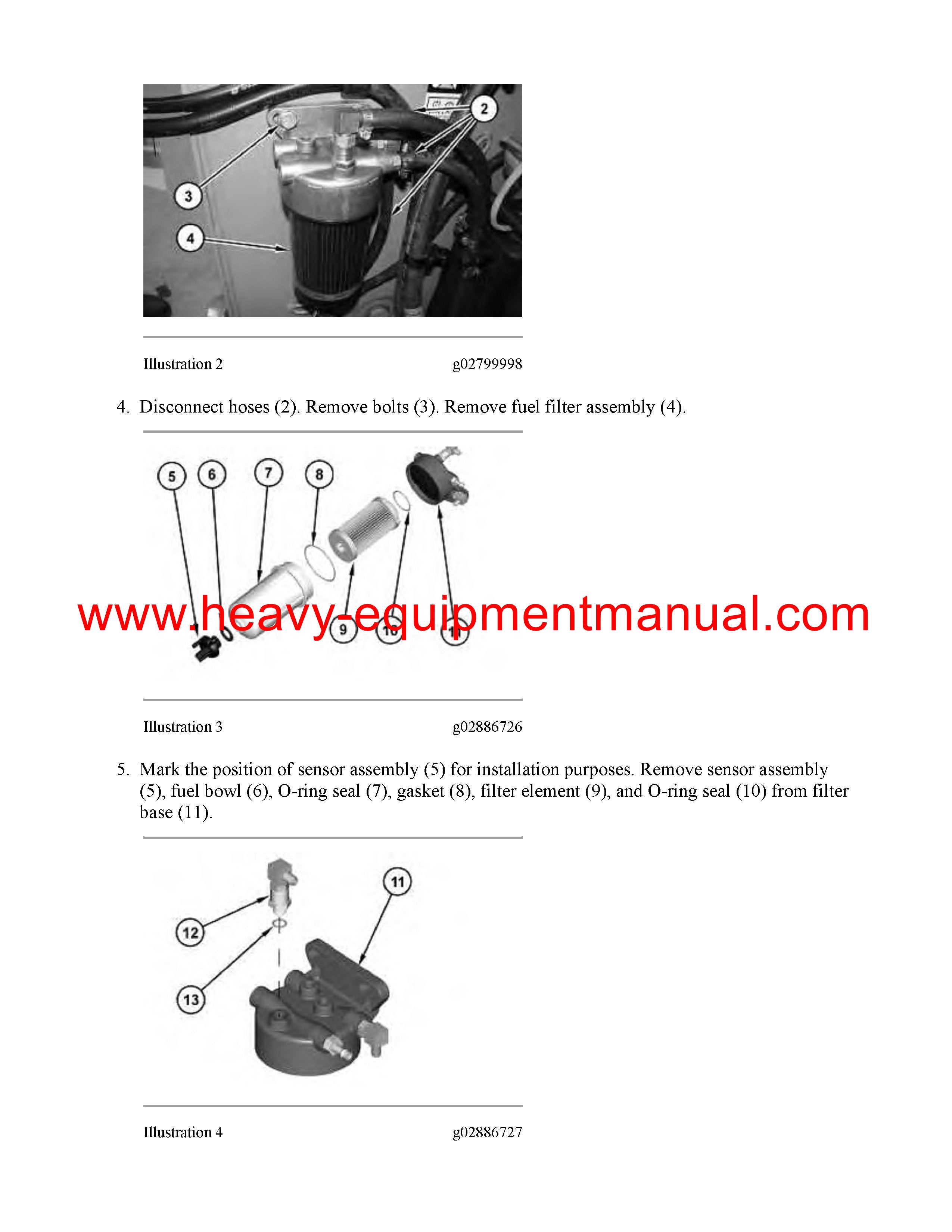 2

3

4

Illustration 2 g02799998

4. Disconnect hoses (2). Remove bolts (3). Remove fuel filter assembly (4).

5 6 7 8

9 10 11

www.heavy-equipmentmanual.com

Illustration 3 g02886726

5. Mark the position of sensor assembly (5) for installation purposes. Remove sensor assembly (5), fuel bowl (6), O-ring seal (7), gasket (8), filter element (9), and O-ring seal (10) from filter base (11).

11

12

13

Illustration 4 g02886727