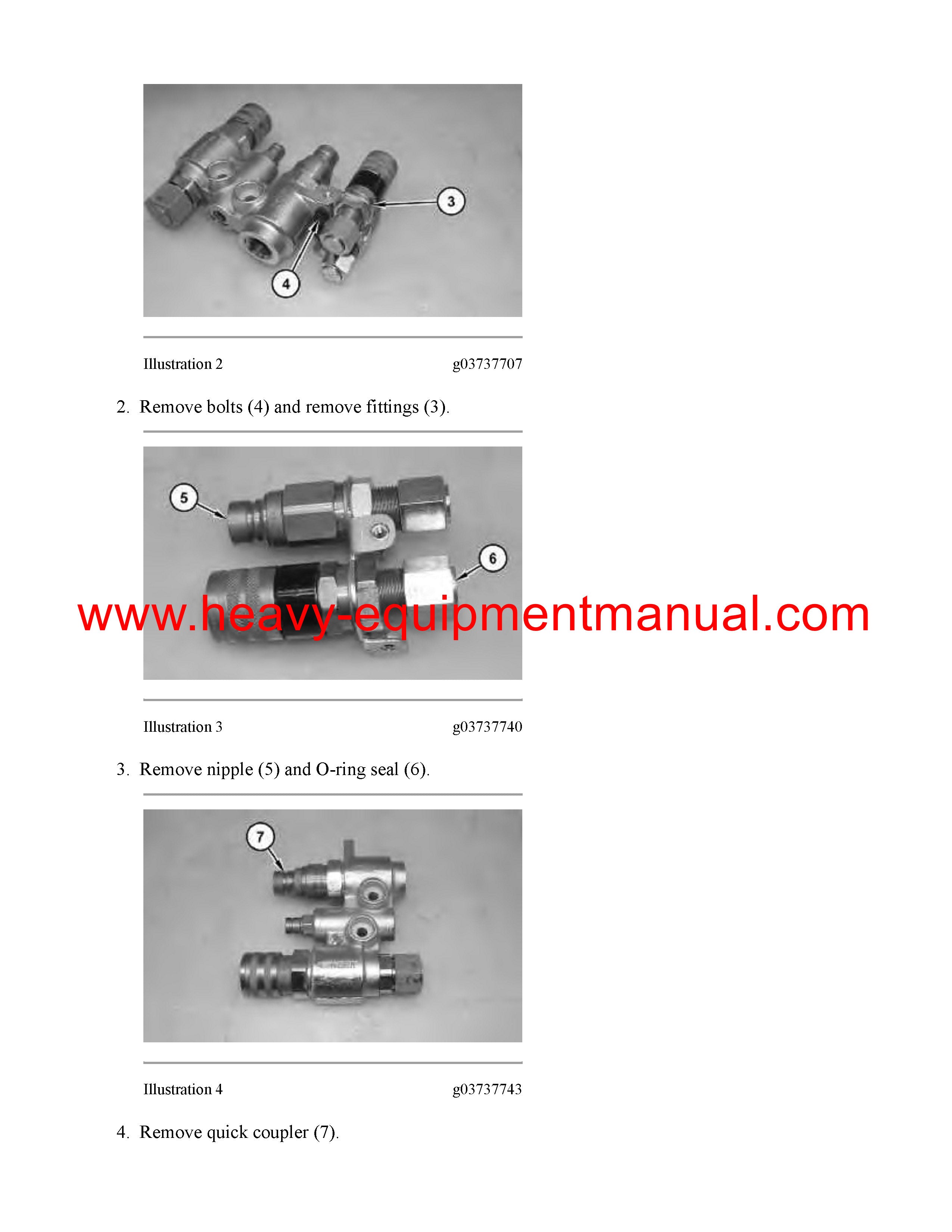 3

4

Illustration 2 g03737707

2. Remove bolts (4) and remove fittings (3).

5

6

www.heavy-equipmentmanual.com

Illustration 3 g03737740

3. Remove nipple (5) and O-ring seal (6).

7

Illustration 4 g03737743

4. Remove quick coupler (7).