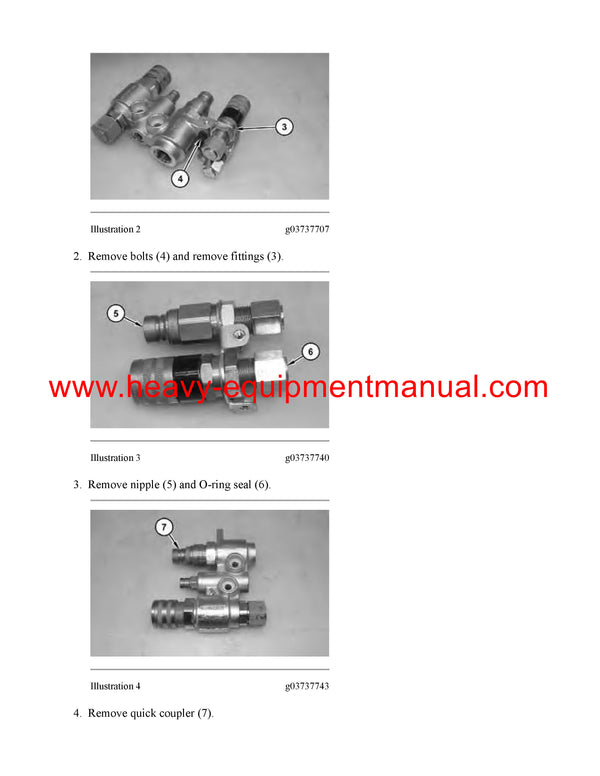 3

4

Illustration 2 g03737707

2. Remove bolts (4) and remove fittings (3).

5

6

www.heavy-equipmentmanual.com

Illustration 3 g03737740

3. Remove nipple (5) and O-ring seal (6).

7

Illustration 4 g03737743

4. Remove quick coupler (7).