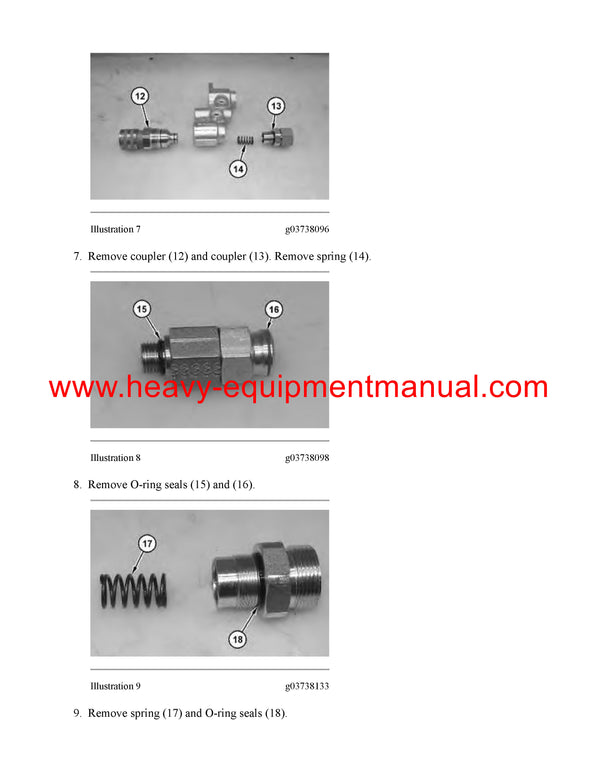 12

13

14

Illustration 7 g03738096

7. Remove coupler (12) and coupler (13). Remove spring (14).

15

16

www.heavy-equipmentmanual.com

Illustration 8 g03738098

8. Remove O-ring seals (15) and (16).

17

18

Illustration 9 g03738133

9. Remove spring (17) and O-ring seals (18).