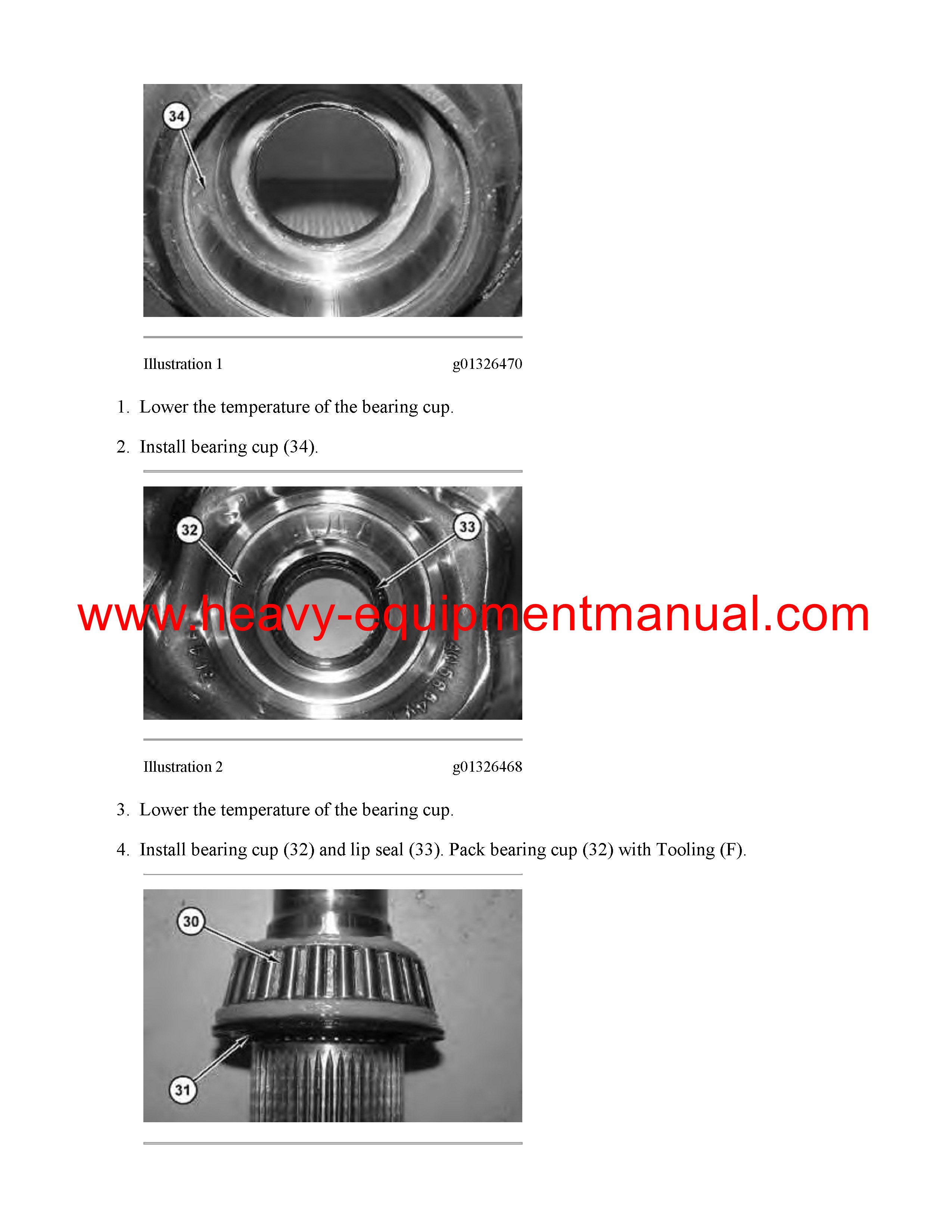 34

Illustration 1 g01326470

1. Lower the temperature of the bearing cup.

2. Install bearing cup (34).

32

33

www.heavy-equipmentmanual.com

Illustration 2 g01326468

3. Lower the temperature of the bearing cup.

4. Install bearing cup (32) and lip seal (33). Pack bearing cup (32) with Tooling (F).

30

31