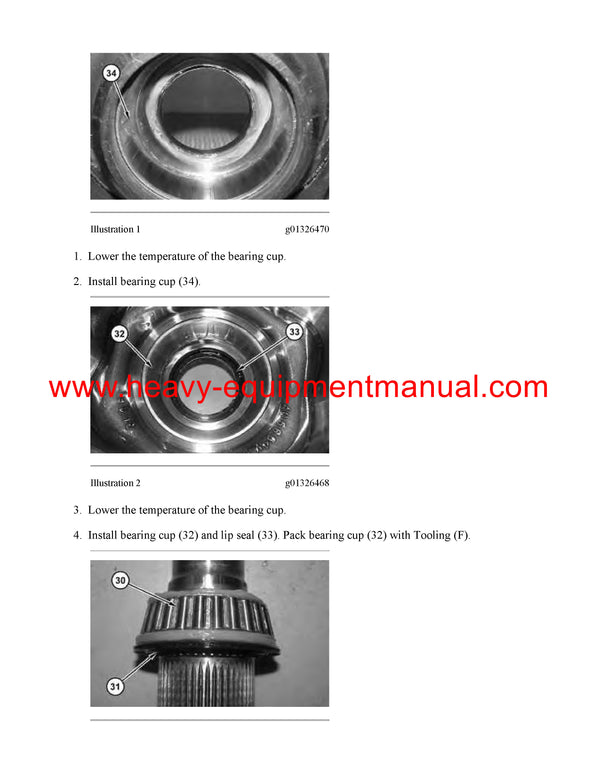 34

Illustration 1 g01326470

1. Lower the temperature of the bearing cup.

2. Install bearing cup (34).

32

33

www.heavy-equipmentmanual.com

Illustration 2 g01326468

3. Lower the temperature of the bearing cup.

4. Install bearing cup (32) and lip seal (33). Pack bearing cup (32) with Tooling (F).

30

31