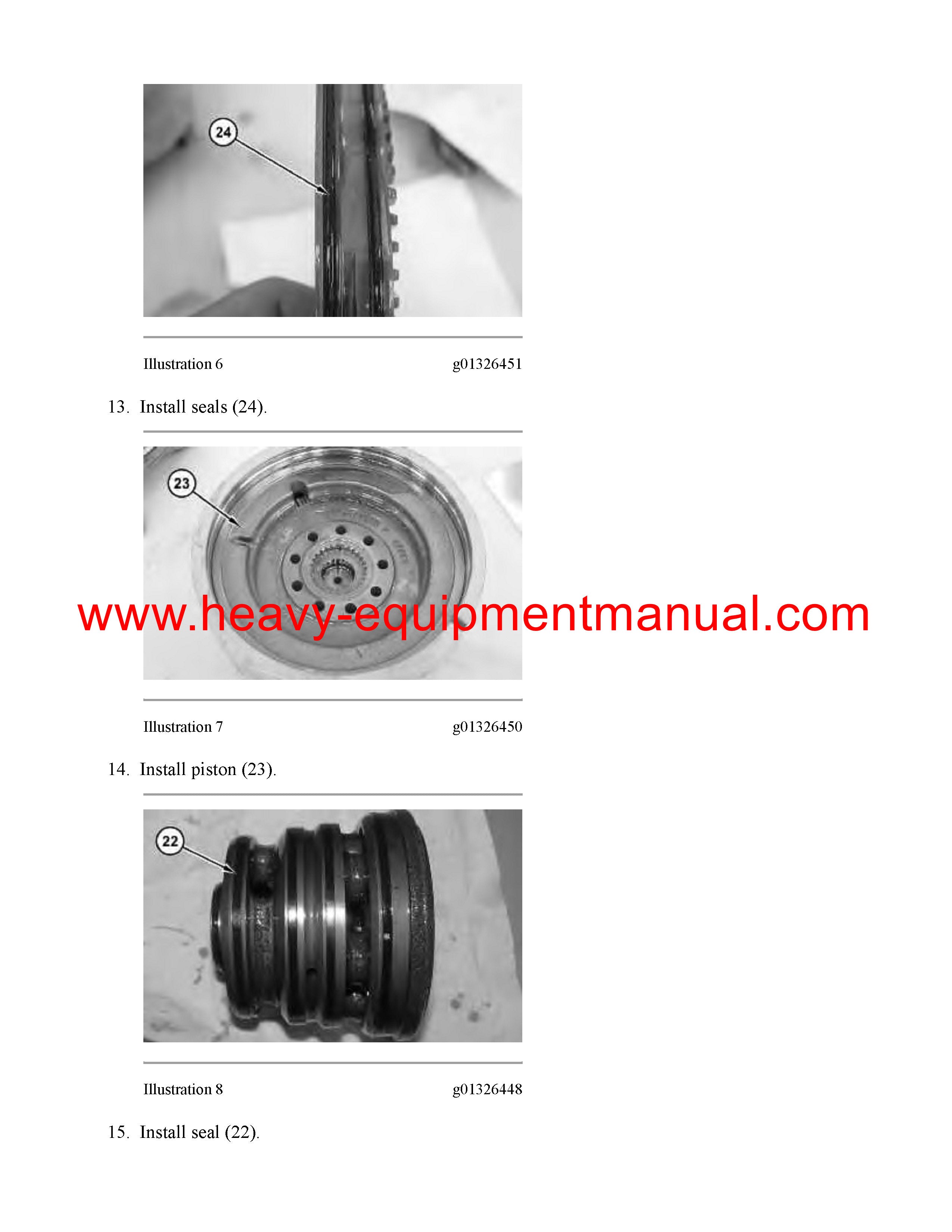 24

Illustration 6 g01326451

13. Install seals (24).

23

www.heavy-equipmentmanual.com

Illustration 7 g01326450

14. Install piston (23).

22

Illustration 8 g01326448

15. Install seal (22).