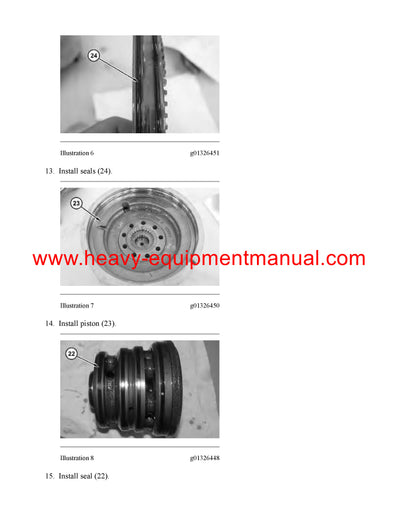 24

Illustration 6 g01326451

13. Install seals (24).

23

www.heavy-equipmentmanual.com

Illustration 7 g01326450

14. Install piston (23).

22

Illustration 8 g01326448

15. Install seal (22).