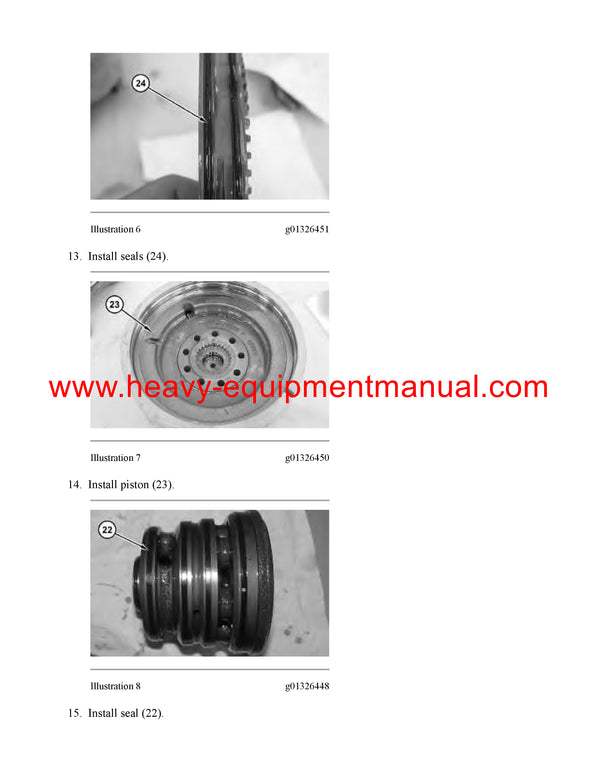 24

Illustration 6 g01326451

13. Install seals (24).

23

www.heavy-equipmentmanual.com

Illustration 7 g01326450

14. Install piston (23).

22

Illustration 8 g01326448

15. Install seal (22).