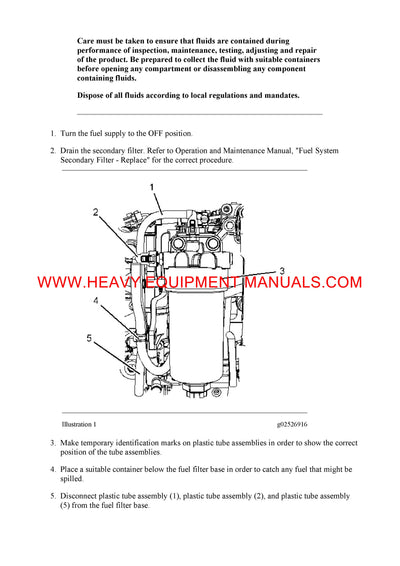 Care must be taken to ensure that fluids are contained during performance of inspection, maintenance, testing, adjusting and repair of the product. Be prepared to collect the fluid with suitable containers before opening any compartment or disassembling any component containing fluids.

Dispose of all fluids according to local regulations and mandates.

1. Turn the fuel supply to the OFF position.

2. Drain the secondary filter. Refer to Operation and Maintenance Manual, "Fuel System Secondary Filter - Replace" for the correct procedure.

1

2

3

WWW.HEAVY-EQUIPMENT-MANUALS.COM

4

5

Illustration 1

g02526916

3. Make temporary identification marks on plastic tube assemblies in order to show the correct position of the tube assemblies.

4. Place a suitable container below the fuel filter base in order to catch any fuel that might be spilled.

5. Disconnect plastic tube assembly (1), plastic tube assembly (2), and plastic tube assembly (5) from the fuel filter base.