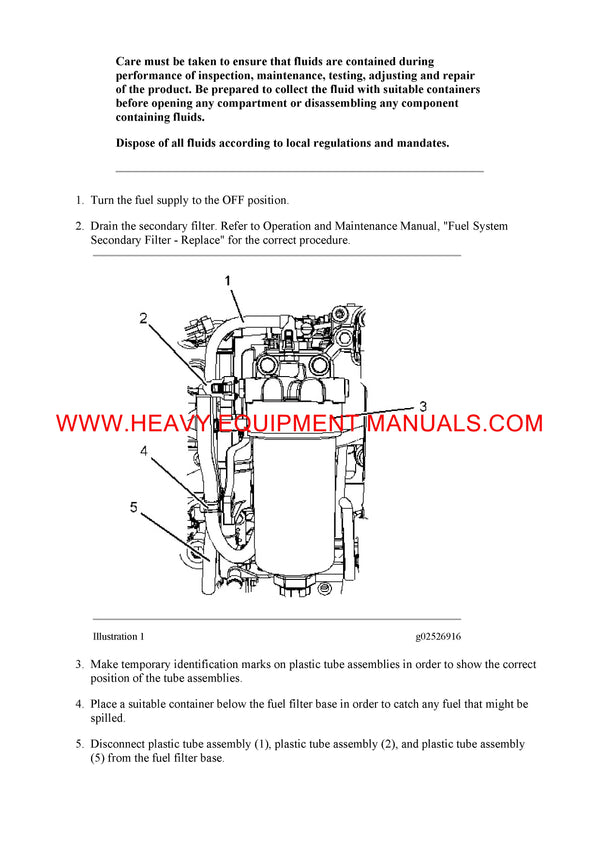 Care must be taken to ensure that fluids are contained during performance of inspection, maintenance, testing, adjusting and repair of the product. Be prepared to collect the fluid with suitable containers before opening any compartment or disassembling any component containing fluids.

Dispose of all fluids according to local regulations and mandates.

1. Turn the fuel supply to the OFF position.

2. Drain the secondary filter. Refer to Operation and Maintenance Manual, "Fuel System Secondary Filter - Replace" for the correct procedure.

1

2

3

WWW.HEAVY-EQUIPMENT-MANUALS.COM

4

5

Illustration 1

g02526916

3. Make temporary identification marks on plastic tube assemblies in order to show the correct position of the tube assemblies.

4. Place a suitable container below the fuel filter base in order to catch any fuel that might be spilled.

5. Disconnect plastic tube assembly (1), plastic tube assembly (2), and plastic tube assembly (5) from the fuel filter base.