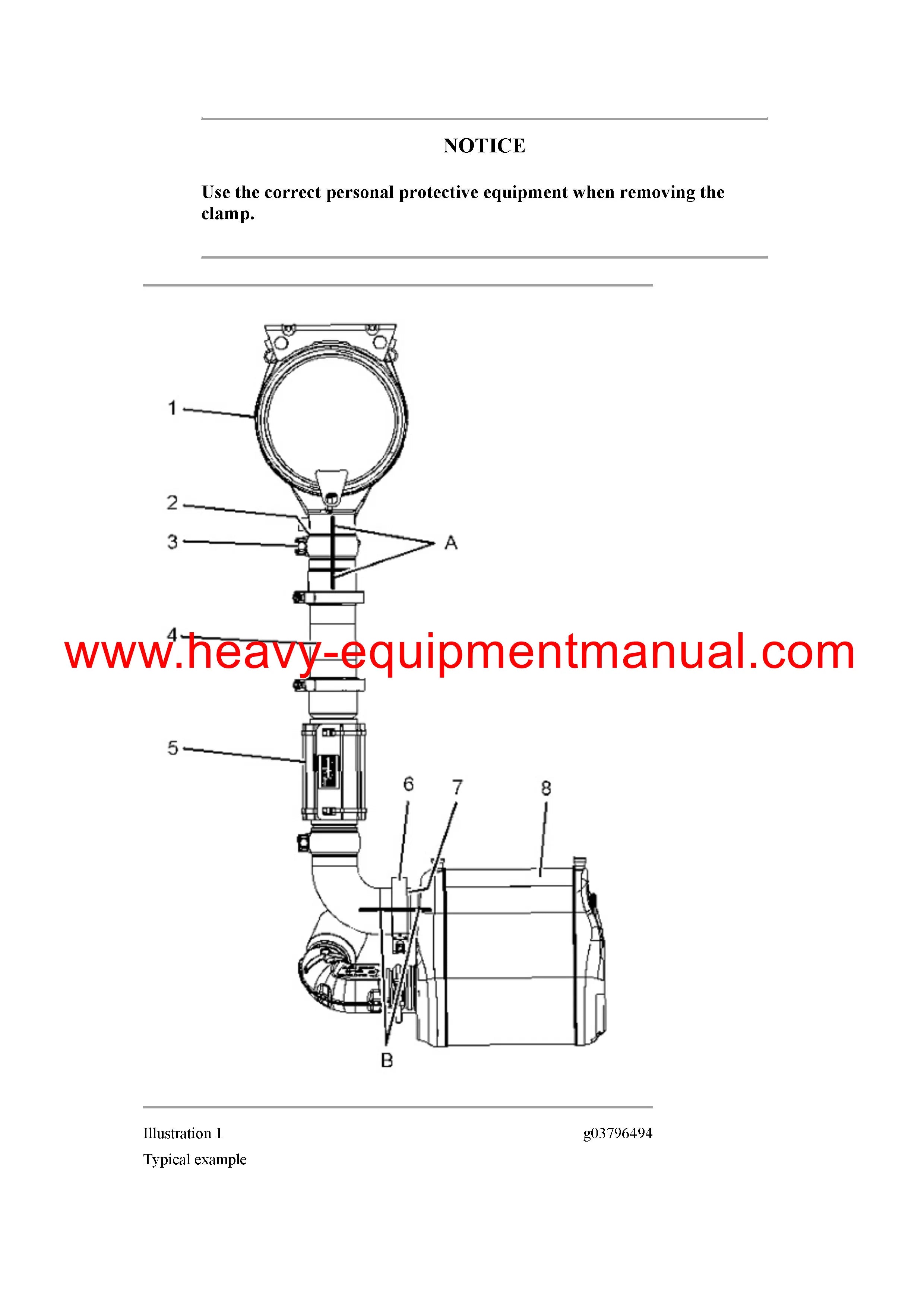 NOTICE

Use the correct personal protective equipment when removing the clamp.

1
2
3
A
4
www.heavy-equipmentmanual.com
5
6
7
8
B

Illustration 1 g03796494

Typical example