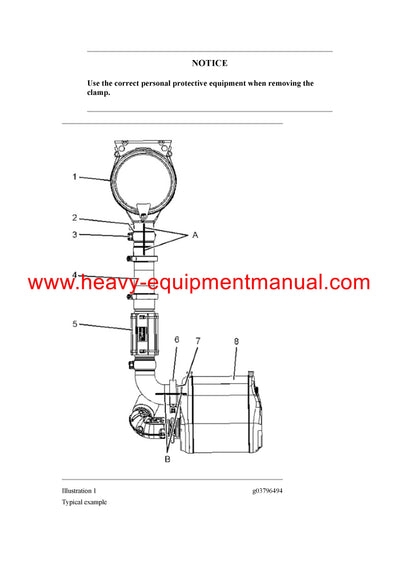 NOTICE

Use the correct personal protective equipment when removing the clamp.

1
2
3
A
4
www.heavy-equipmentmanual.com
5
6
7
8
B

Illustration 1 g03796494

Typical example