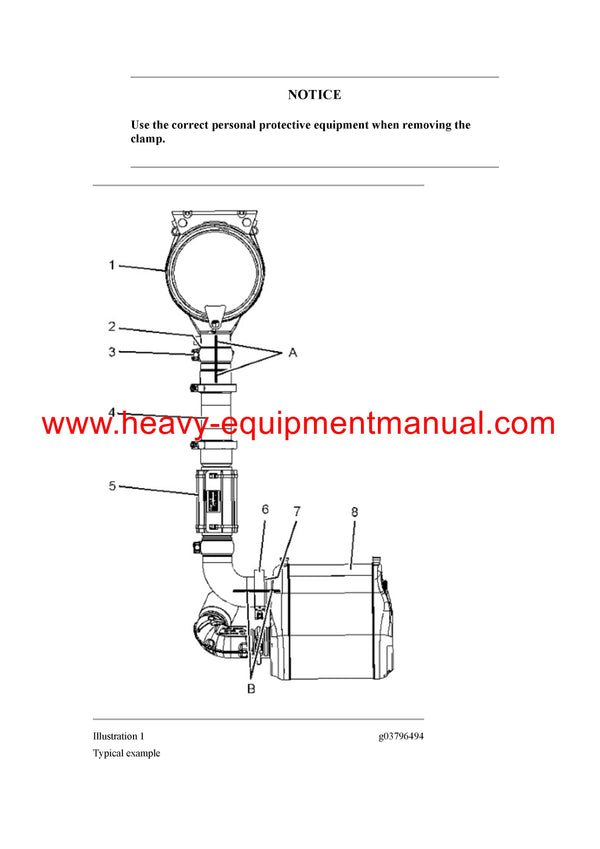 NOTICE

Use the correct personal protective equipment when removing the clamp.

1
2
3
A
4
www.heavy-equipmentmanual.com
5
6
7
8
B

Illustration 1 g03796494

Typical example