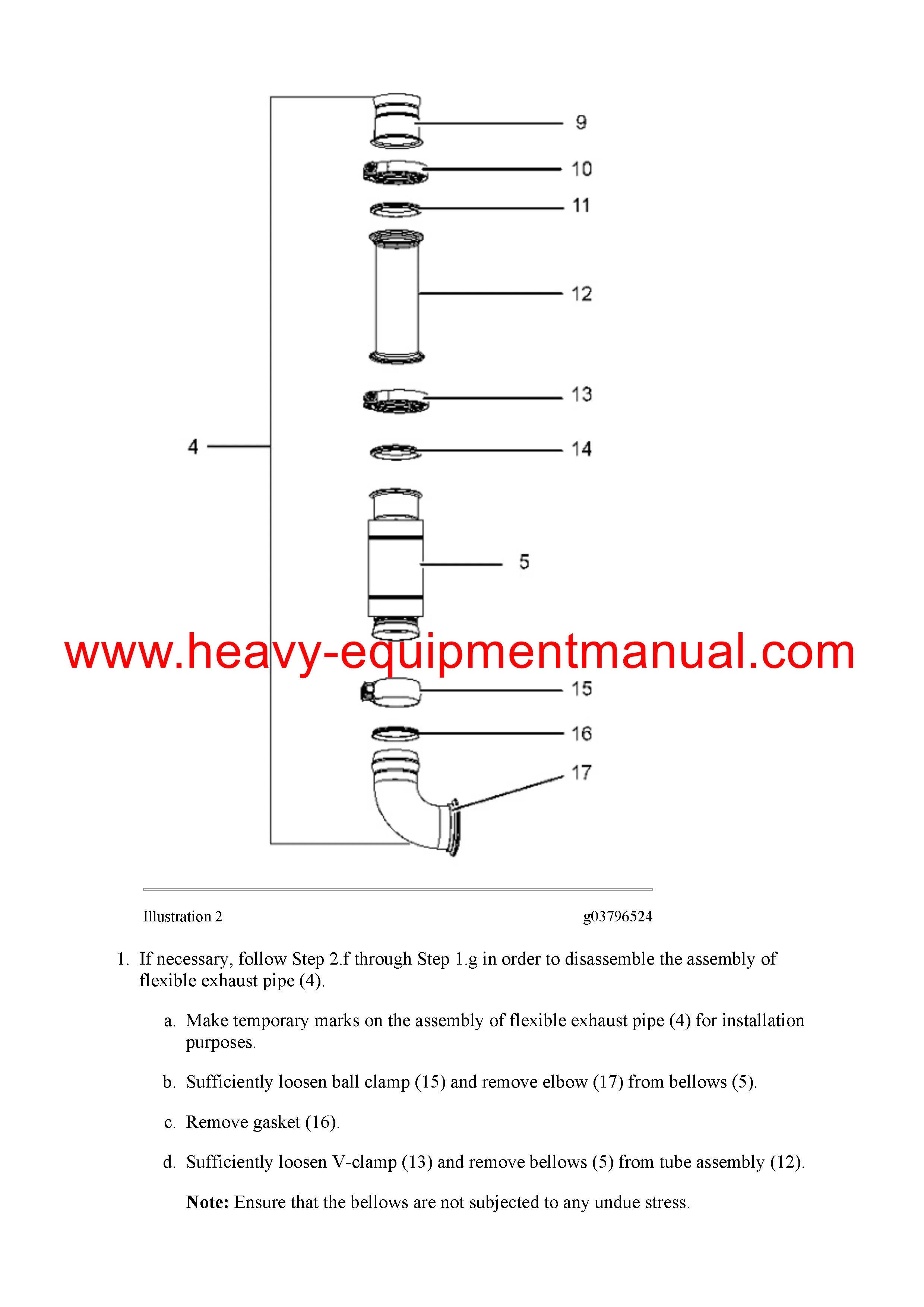 9
10
11
12
13
4
14
5
www.heavy-equipmentmanual.com
15
16
17

Illustration 2 g03796524

1. If necessary, follow Step 2.f through Step 1.g in order to disassemble the assembly of flexible exhaust pipe (4).

a. Make temporary marks on the assembly of flexible exhaust pipe (4) for installation purposes.

b. Sufficiently loosen ball clamp (15) and remove elbow (17) from bellows (5).

c. Remove gasket (16).

d. Sufficiently loosen V-clamp (13) and remove bellows (5) from tube assembly (12).

**Note:** Ensure that the bellows are not subjected to any undue stress.