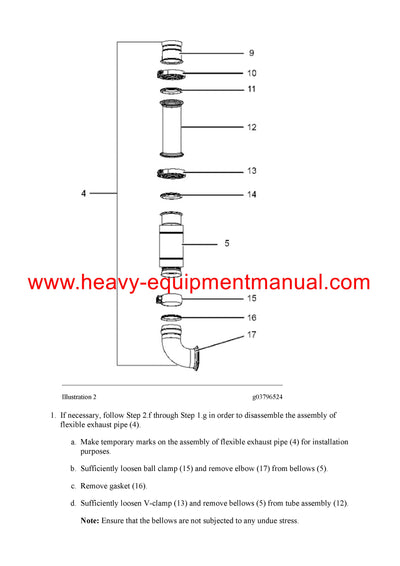 9

10

11

12

13

4

14

5

www.heavy-equipmentmanual.com

15

16

17

Illustration 2

g03796524

1. If necessary, follow Step 2.f through Step 1.g in order to disassemble the assembly of flexible exhaust pipe (4).

a. Make temporary marks on the assembly of flexible exhaust pipe (4) for installation purposes.

b. Sufficiently loosen ball clamp (15) and remove elbow (17) from bellows (5).

c. Remove gasket (16).

d. Sufficiently loosen V-clamp (13) and remove bellows (5) from tube assembly (12).

Note: Ensure that the bellows are not subjected to any undue stress.