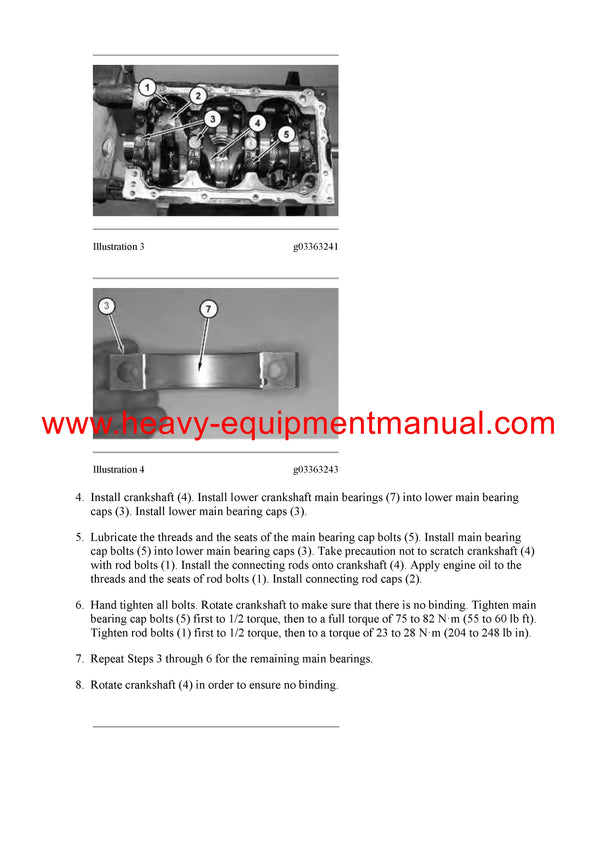 1
2
3
4
5

Illustration 3 g03363241

3
7

www.heavy-equipmentmanual.com

Illustration 4 g03363243

4. Install crankshaft (4). Install lower crankshaft main bearings (7) into lower main bearing caps (3). Install lower main bearing caps (3).

5. Lubricate the threads and the seats of the main bearing cap bolts (5). Install main bearing cap bolts (5) into lower main bearing caps (3). Take precaution not to scratch crankshaft (4) with rod bolts (1). Install the connecting rods onto crankshaft (4). Apply engine oil to the threads and the seats of rod bolts (1). Install connecting rod caps (2).

6. Hand tighten all bolts. Rotate crankshaft to make sure that there is no binding. Tighten main bearing cap bolts (5) first to 1/2 torque, then to a full torque of 75 to 82 N·m (55 to 60 lb ft). Tighten rod bolts (1) first to 1/2 torque, then to a torque of 23 to 28 N·m (204 to 248 lb in).

7. Repeat Steps 3 through 6 for the remaining main bearings.

8. Rotate crankshaft (4) in order to ensure no binding.