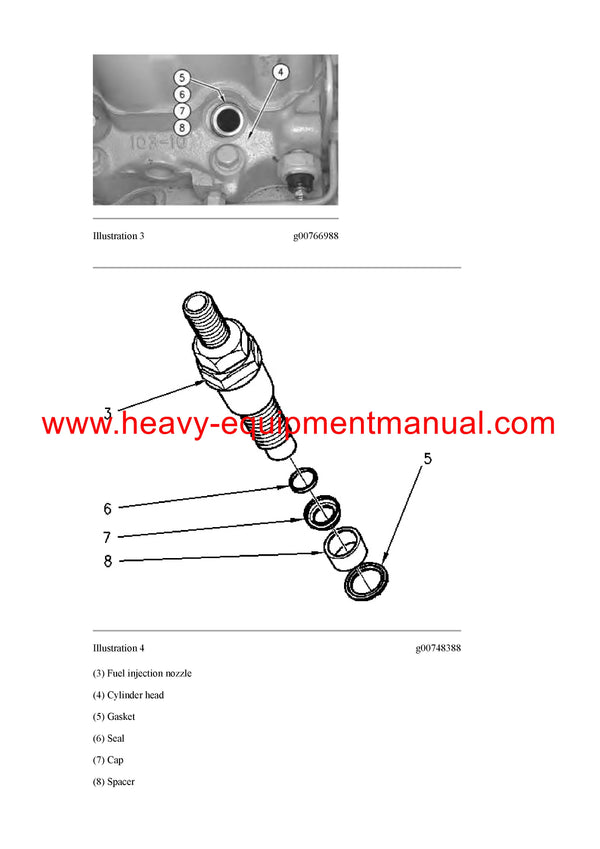 5
6
7
8
4
108-10

Illustration 3 g00766988

3
www.heavy-equipmentmanual.com
5
6
7
8

Illustration 4 g00748388

(3) Fuel injection nozzle

(4) Cylinder head

(5) Gasket

(6) Seal

(7) Cap

(8) Spacer