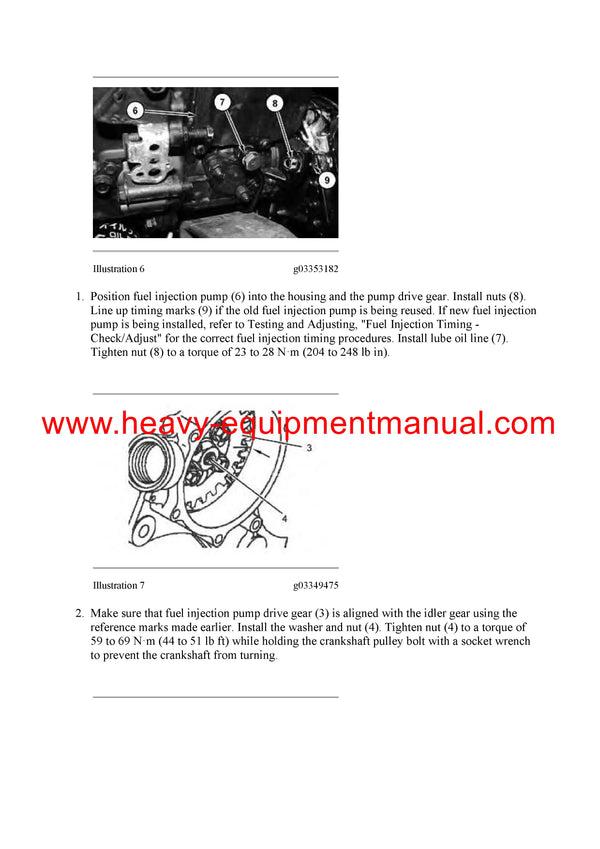 6 7 8 9

Illustration 6 g03353182

1. Position fuel injection pump (6) into the housing and the pump drive gear. Install nuts (8). Line up timing marks (9) if the old fuel injection pump is being reused. If new fuel injection pump is being installed, refer to Testing and Adjusting, "Fuel Injection Timing - Check/Adjust" for the correct fuel injection timing procedures. Install lube oil line (7). Tighten nut (8) to a torque of 23 to 28 N·m (204 to 248 lb in).

www.heavy-equipmentmanual.com

3

4

Illustration 7 g03349475

2. Make sure that fuel injection pump drive gear (3) is aligned with the idler gear using the reference marks made earlier. Install the washer and nut (4). Tighten nut (4) to a torque of 59 to 69 N·m (44 to 51 lb ft) while holding the crankshaft pulley bolt with a socket wrench to prevent the crankshaft from turning.