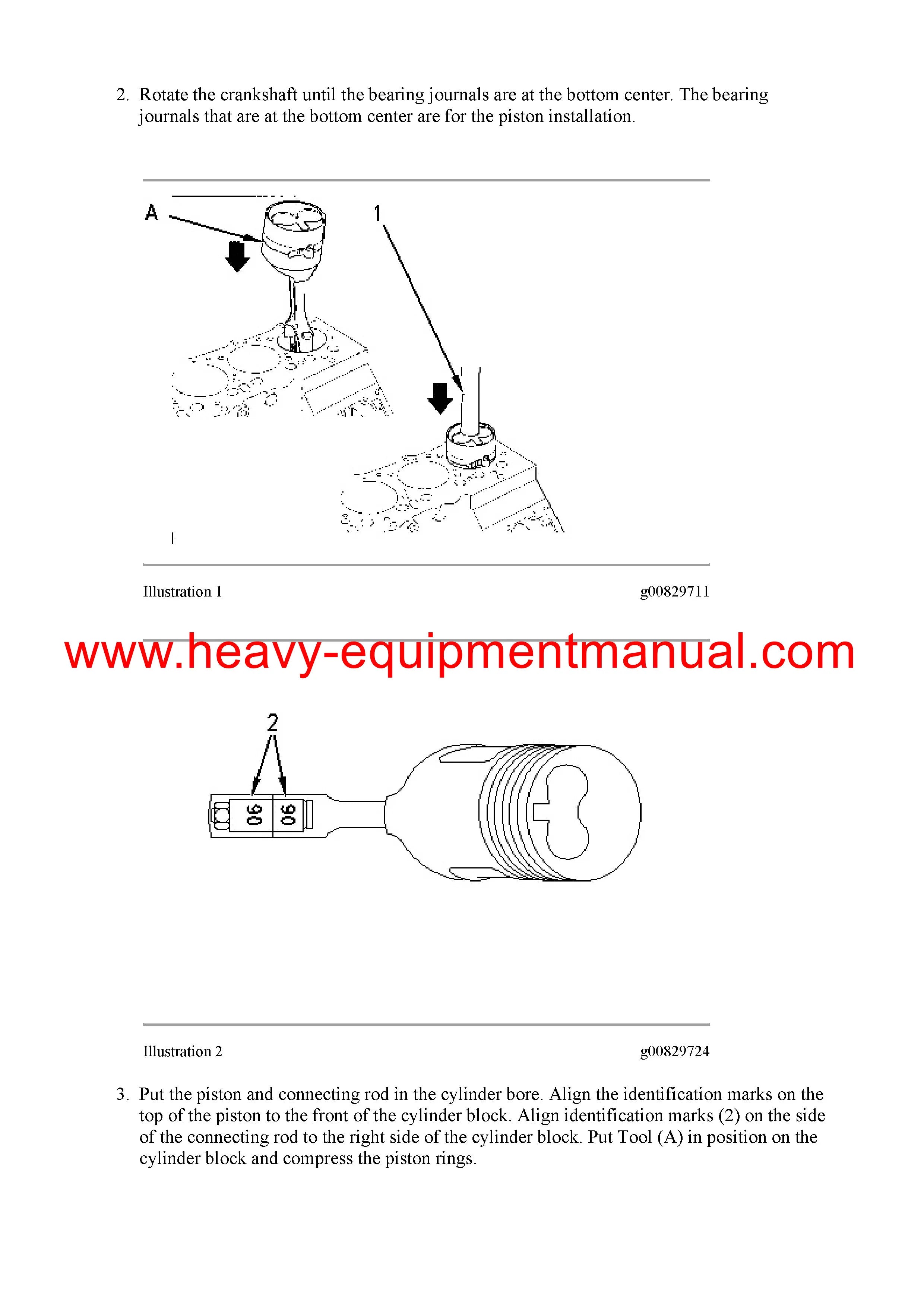 2. Rotate the crankshaft until the bearing journals are at the bottom center. The bearing journals that are at the bottom center are for the piston installation.

A

1

Illustration 1

g00829711

www.heavy-equipmentmanual.com

2

06

06

Illustration 2

g00829724

3. Put the piston and connecting rod in the cylinder bore. Align the identification marks on the top of the piston to the front of the cylinder block. Align identification marks (2) on the side of the connecting rod to the right side of the cylinder block. Put Tool (A) in position on the cylinder block and compress the piston rings.