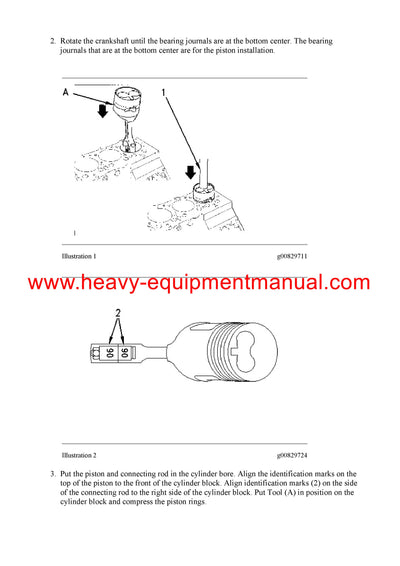 2. Rotate the crankshaft until the bearing journals are at the bottom center. The bearing journals that are at the bottom center are for the piston installation.

A

1

1

Illustration 1

g00829711

www.heavy-equipmentmanual.com

2

06

06

Illustration 2

g00829724

3. Put the piston and connecting rod in the cylinder bore. Align the identification marks on the top of the piston to the front of the cylinder block. Align identification marks (2) on the side of the connecting rod to the right side of the cylinder block. Put Tool (A) in position on the cylinder block and compress the piston rings.