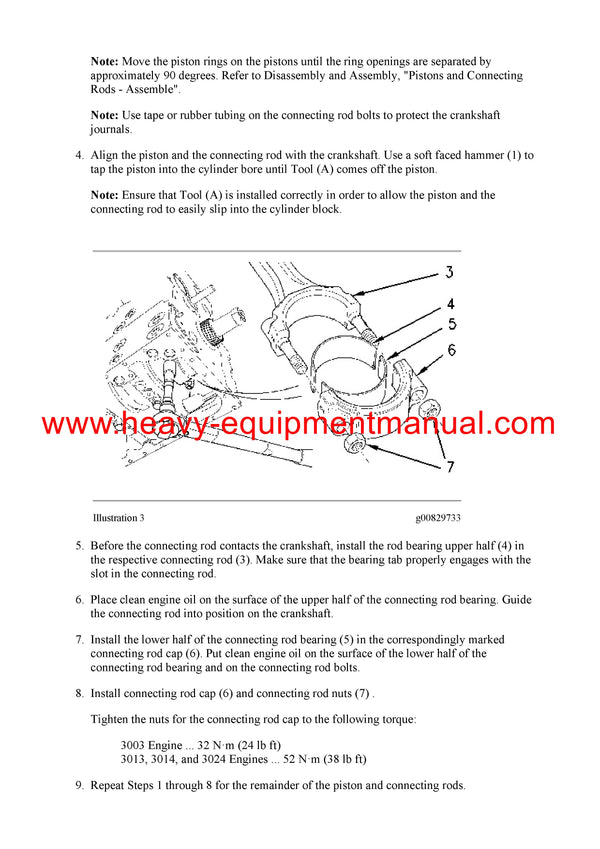 **Note:** Move the piston rings on the pistons until the ring openings are separated by approximately 90 degrees. Refer to Disassembly and Assembly, "Pistons and Connecting Rods - Assemble".

**Note:** Use tape or rubber tubing on the connecting rod bolts to protect the crankshaft journals.

4. Align the piston and the connecting rod with the crankshaft. Use a soft faced hammer (1) to tap the piston into the cylinder bore until Tool (A) comes off the piston.

**Note:** Ensure that Tool (A) is installed correctly in order to allow the piston and the connecting rod to easily slip into the cylinder block.

3
4
5
6
7

www.heavy-equipmentmanual.com

Illustration 3 g00829733

5. Before the connecting rod contacts the crankshaft, install the rod bearing upper half (4) in the respective connecting rod (3). Make sure that the bearing tab properly engages with the slot in the connecting rod.

6. Place clean engine oil on the surface of the upper half of the connecting rod bearing. Guide the connecting rod into position on the crankshaft.

7. Install the lower half of the connecting rod bearing (5) in the correspondingly marked connecting rod cap (6). Put clean engine oil on the surface of the lower half of the connecting rod bearing and on the connecting rod bolts.

8. Install connecting rod cap (6) and connecting rod nuts (7) .

Tighten the nuts for the connecting rod cap to the following torque:

3003 Engine ... 32 N·m (24 lb ft)
3013, 3014, and 3024 Engines ... 52 N·m (38 lb ft)

9. Repeat Steps 1 through 8 for the remainder of the piston and connecting rods.