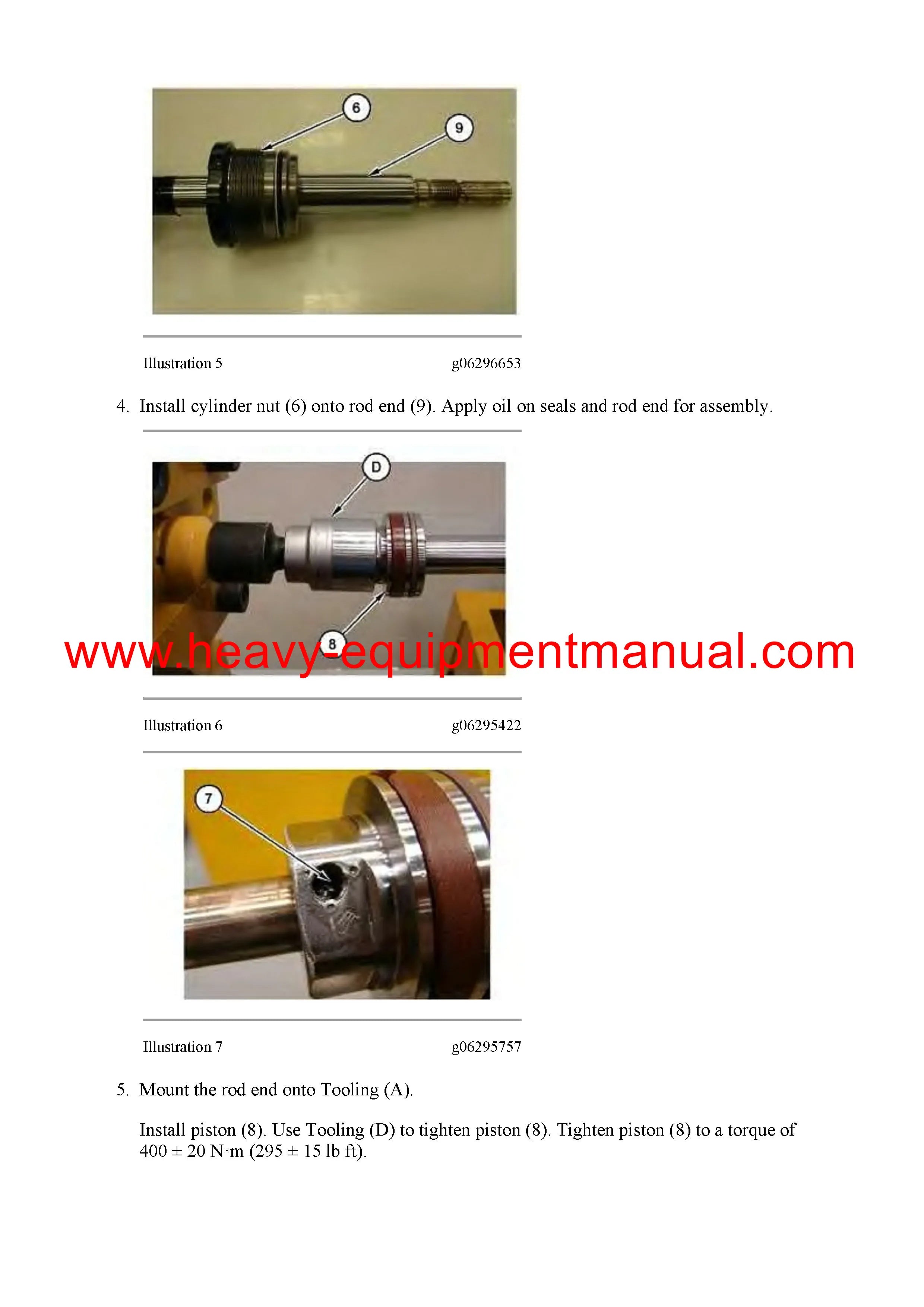 6

9

Illustration 5 g06296653

4. Install cylinder nut (6) onto rod end (9). Apply oil on seals and rod end for assembly.

D

8

www.heavy-equipmentmanual.com

Illustration 6 g06295422

7

Illustration 7 g06295757

5. Mount the rod end onto Tooling (A).

Install piston (8). Use Tooling (D) to tighten piston (8). Tighten piston (8) to a torque of 400 ± 20 N·m (295 ± 15 lb ft).