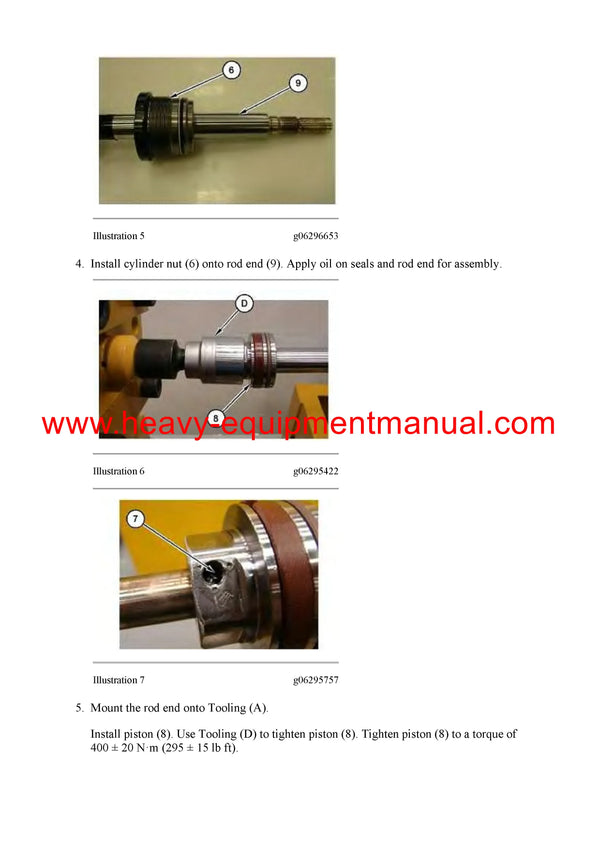 6

9

Illustration 5 g06296653

4. Install cylinder nut (6) onto rod end (9). Apply oil on seals and rod end for assembly.

D

8

www.heavy-equipmentmanual.com

Illustration 6 g06295422

7

Illustration 7 g06295757

5. Mount the rod end onto Tooling (A).

Install piston (8). Use Tooling (D) to tighten piston (8). Tighten piston (8) to a torque of 400 ± 20 N·m (295 ± 15 lb ft).