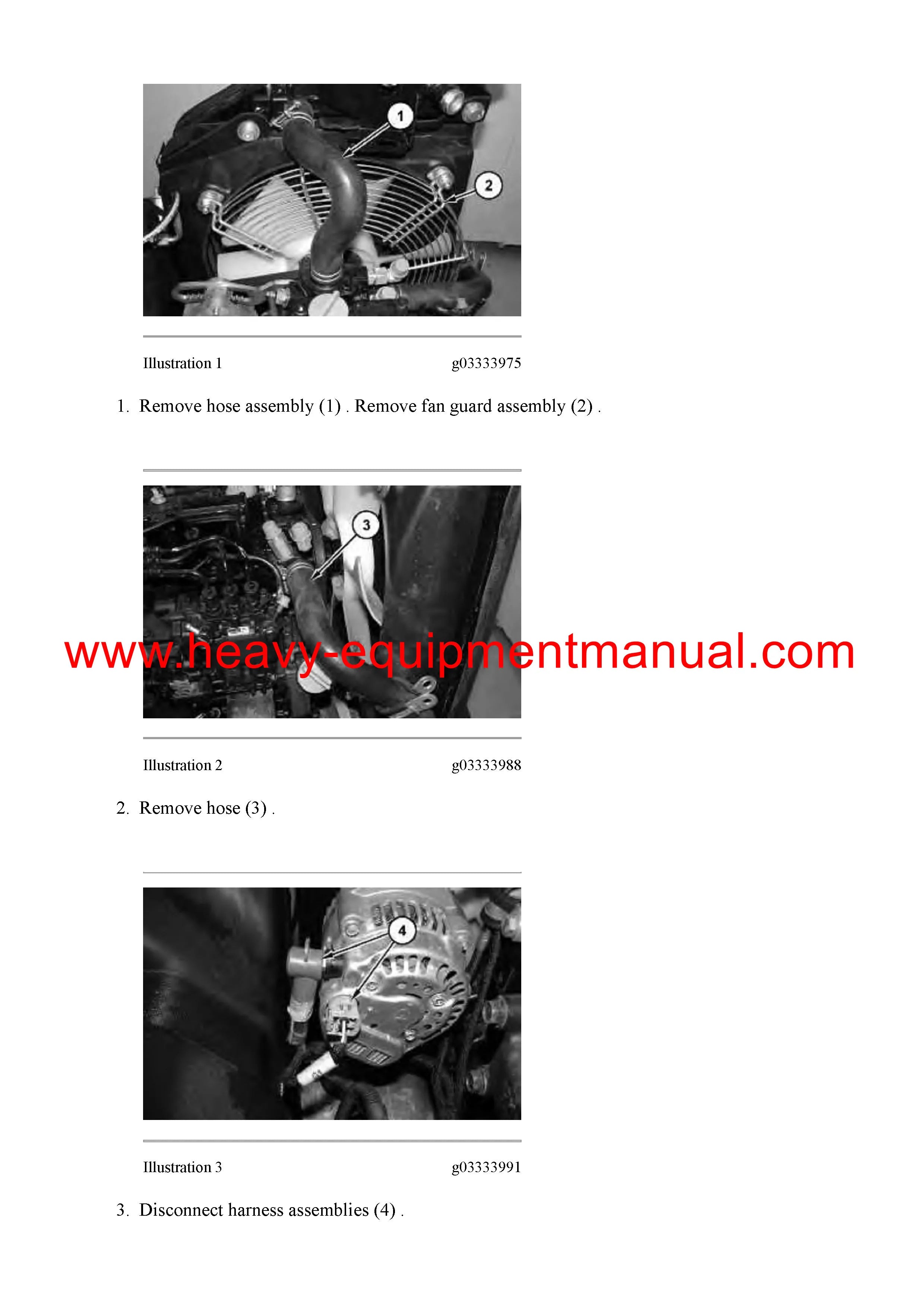 1

2

Illustration 1 g03333975

1. Remove hose assembly (1) . Remove fan guard assembly (2) .

3

www.heavy-equipmentmanual.com

Illustration 2 g03333988

2. Remove hose (3) .

4

Illustration 3 g03333991

3. Disconnect harness assemblies (4) .