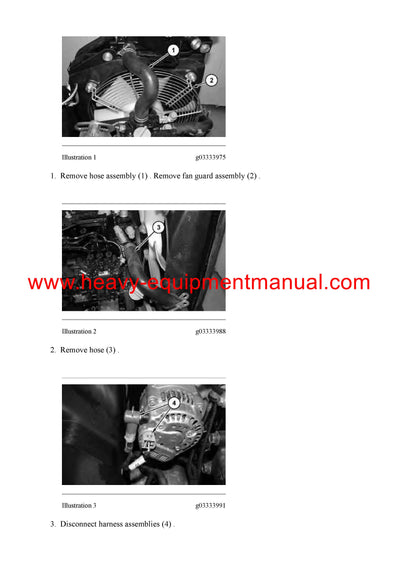 1

2

Illustration 1 g03333975

1. Remove hose assembly (1) . Remove fan guard assembly (2) .

3

www.heavy-equipmentmanual.com

Illustration 2 g03333988

2. Remove hose (3) .

4

Illustration 3 g03333991

3. Disconnect harness assemblies (4) .