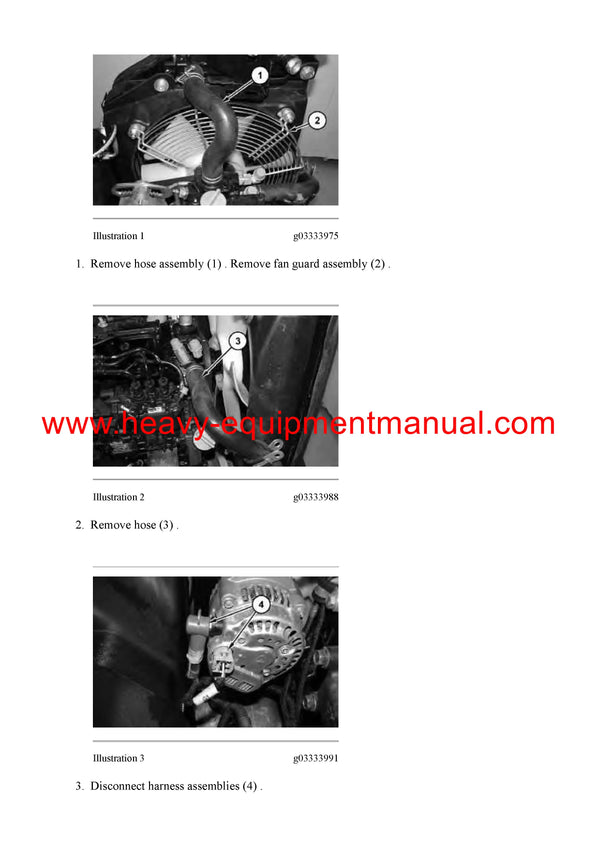 1

2

Illustration 1 g03333975

1. Remove hose assembly (1) . Remove fan guard assembly (2) .

3

www.heavy-equipmentmanual.com

Illustration 2 g03333988

2. Remove hose (3) .

4

Illustration 3 g03333991

3. Disconnect harness assemblies (4) .