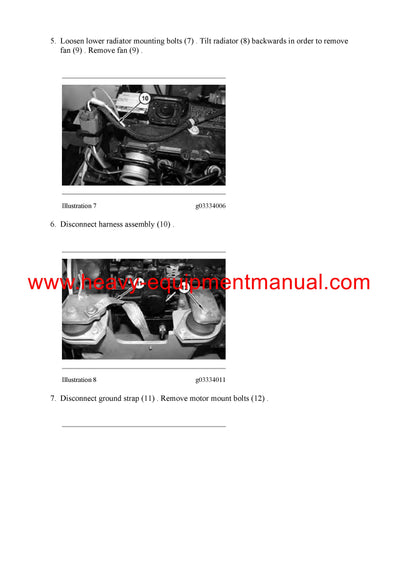 5. Loosen lower radiator mounting bolts (7) . Tilt radiator (8) backwards in order to remove fan (9) . Remove fan (9) .

10

Illustration 7 g03334006

6. Disconnect harness assembly (10) .

www.heavy-equipmentmanual.com

Illustration 8 g03334011

7. Disconnect ground strap (11) . Remove motor mount bolts (12) .